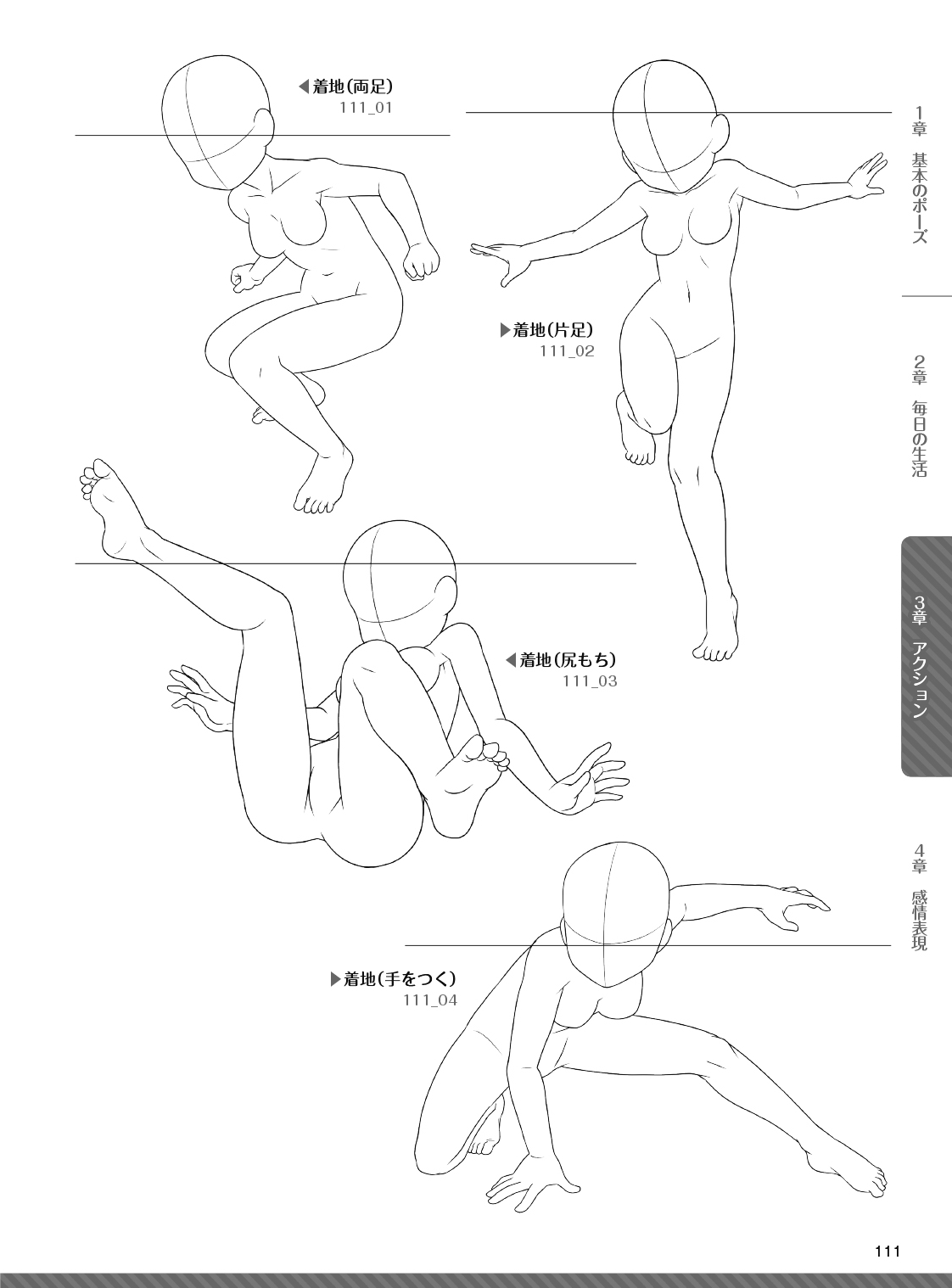 ◀着地(両足)
111_01

▶着地(片足)
111_02

◀着地(尻もち)
111_03

▶着地(手をつく)
111_04

1章 基本のポーズ

2章 毎日の生活

3章 アクション

4章 感情表現

111