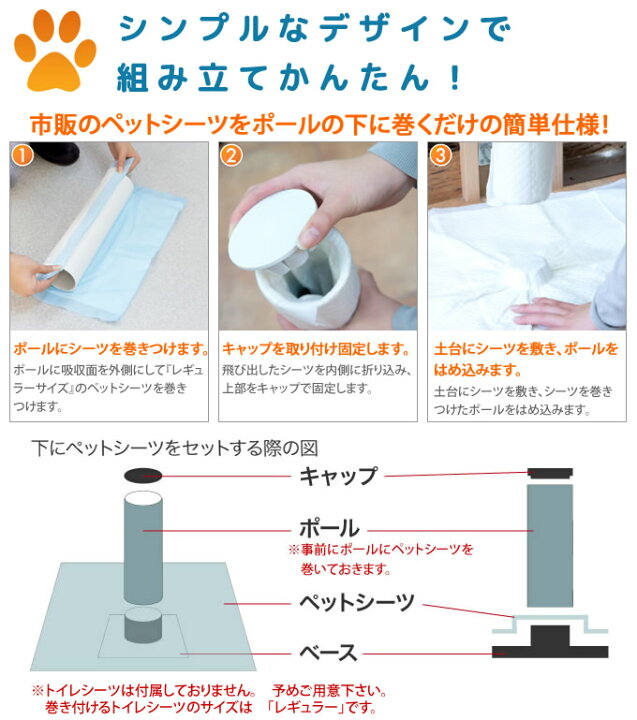 シンプルなデザインで
組み立てかんたん！

市販のペットシーツをポールの下に巻くだけの簡単仕様！

1

ポールにシーツを巻きつけます。
ポールに吸収面を外側にして『レギュラーサイズ』のペットシーツを巻きつけます。

2

キャップを取り付け固定します。
飛び出したシーツを内側に折り込み、上部をキャップで固定します。

3

土台にシーツを敷き、ポールをはめ込みます。
土台にシーツを敷き、シーツを巻きつけたポールをはめ込みます。

下にペットシーツをセットする際の図

キャップ

ポール
※事前にポールにペットシーツを巻いておきます。

ペットシーツ

ベース

※トイレシーツは付属しておりません。　予めご用意下さい。
巻き付けるトイレシーツのサイズは　「レギュラー」です。