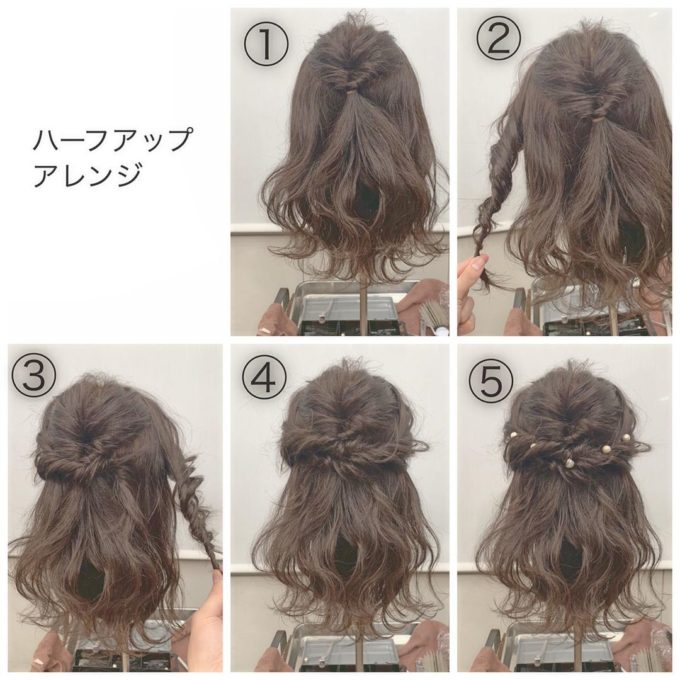 ハーフアップ
アレンジ

①

②

③

④

⑤