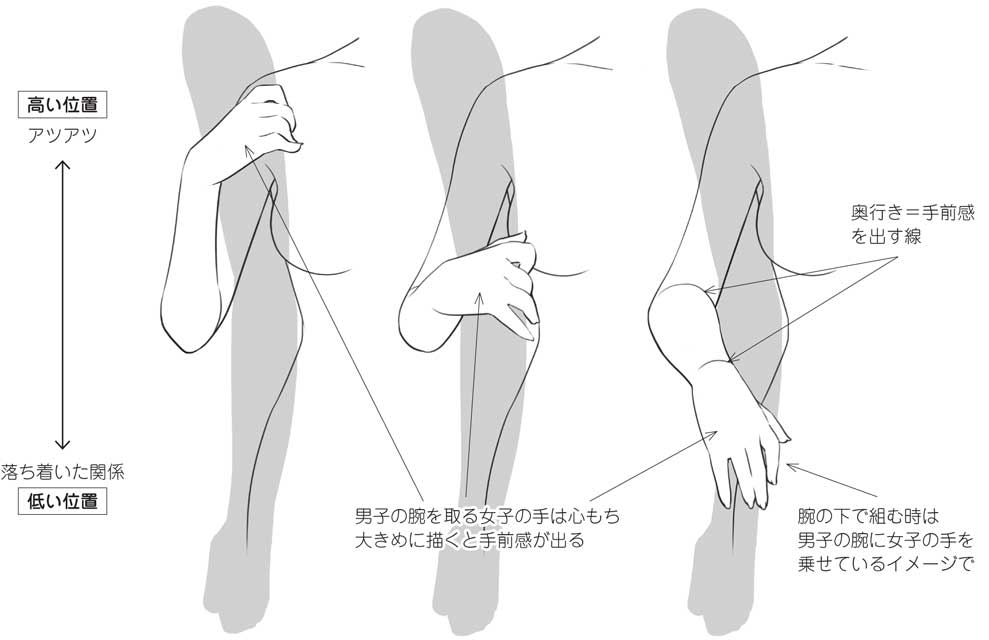 高い位置
アツアツ

落ち着いた関係
低い位置

奥行き＝手前感を出す線

男子の腕を取る女子の手は心もち大きめに描くと手前感が出る

腕の下で組む時は男子の腕に女子の手を乗せているイメージで