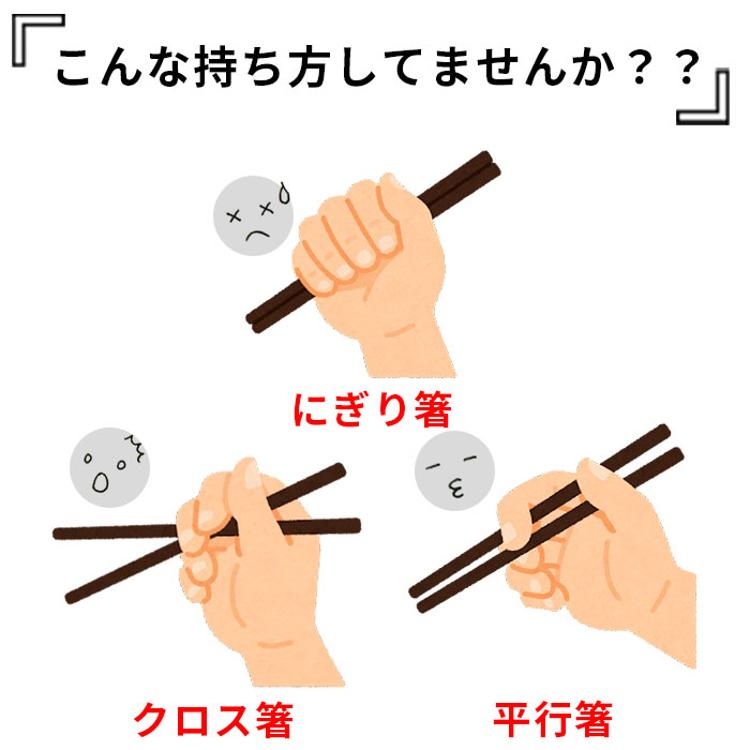 『こんな持ち方してませんか？？』

にぎり箸

クロス箸

平行箸