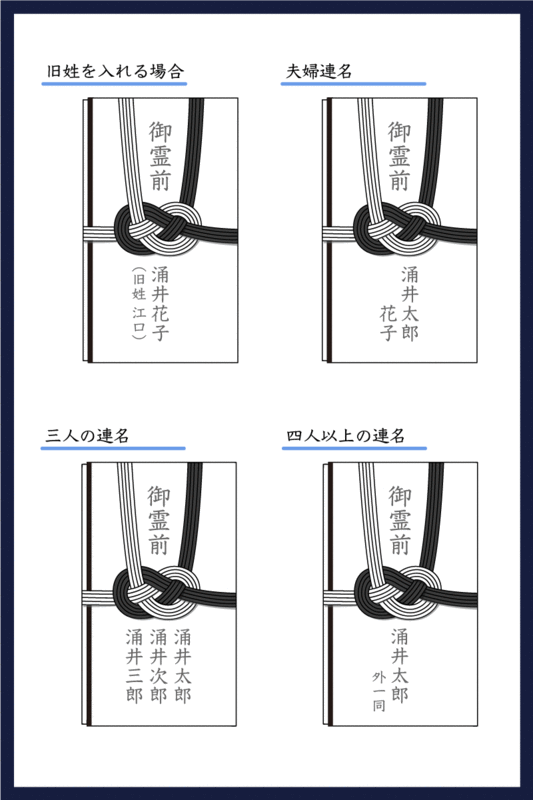 旧姓を入れる場合

御霊前

涌井花子
（旧姓 江口）

夫婦連名

御霊前

涌井太郎
花子

三人の連名

御霊前

涌井太郎
涌井次郎
涌井三郎

四人以上の連名

御霊前

涌井太郎
外一同