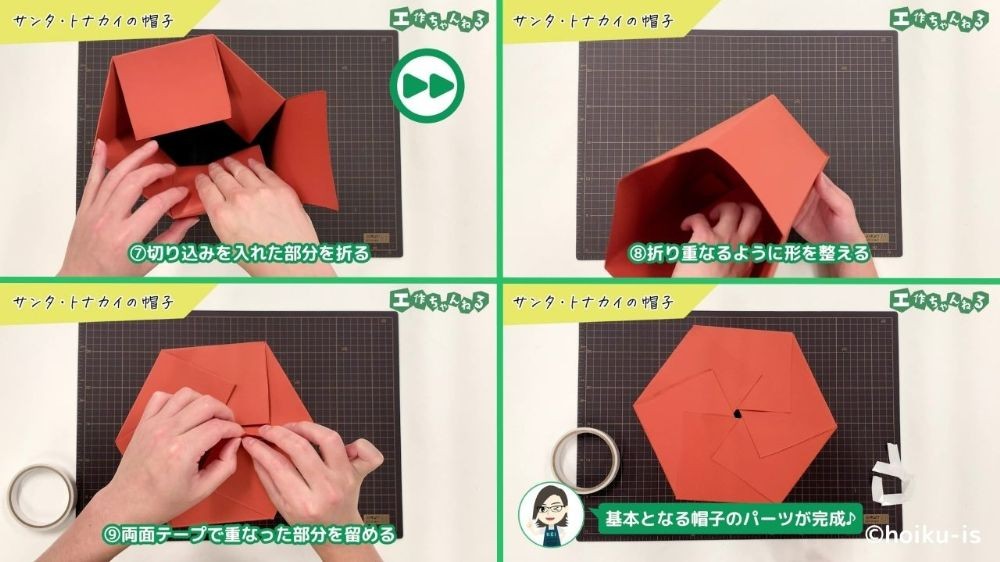 サンタ・トナカイの帽子

工作ちゃんねる

⑦切り込みを入れた部分を折る

サンタ・トナカイの帽子

工作ちゃんねる

⑧折り重なるように形を整える

サンタ・トナカイの帽子

工作ちゃんねる

⑨両面テープで重なった部分を留める

サンタ・トナカイの帽子

工作ちゃんねる

基本となる帽子のパーツが完成♪

©hoiku-is