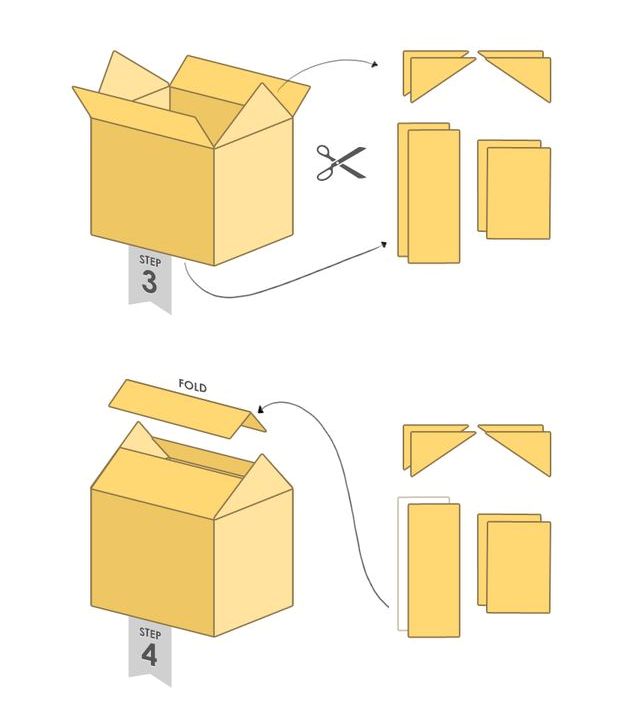 STEP
3

FOLD

STEP
4