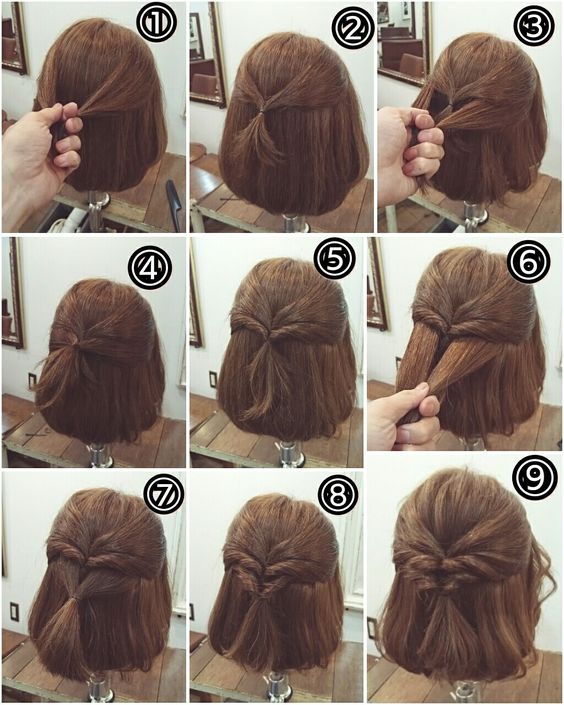 ①
②
③
④
⑤
⑥
⑦
⑧
⑨