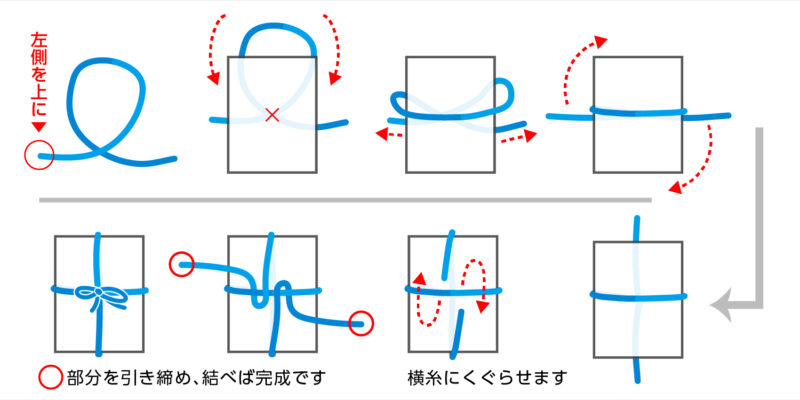 左側を上に

部分を引き締め、結べば完成です

横糸にくぐらせます