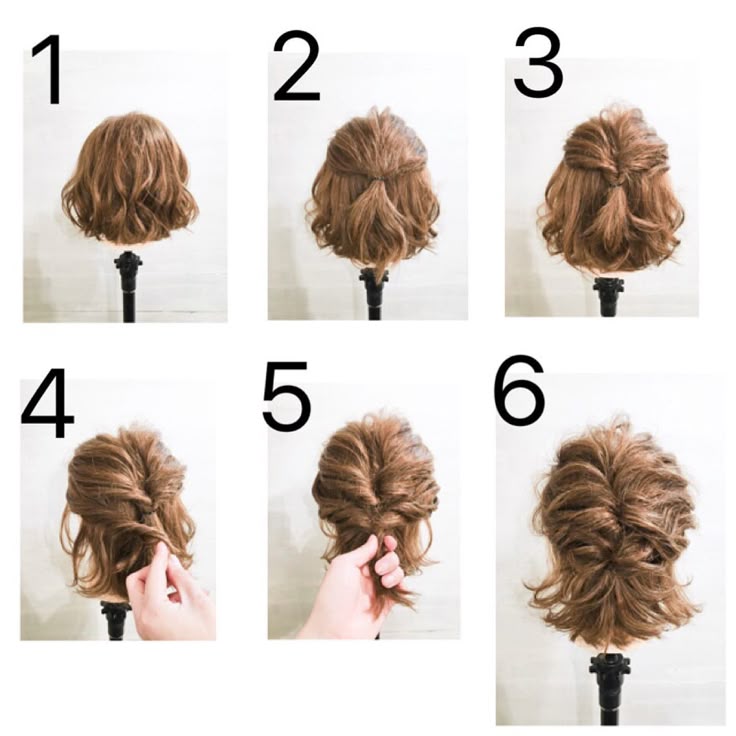 1

2

3

4

5

6