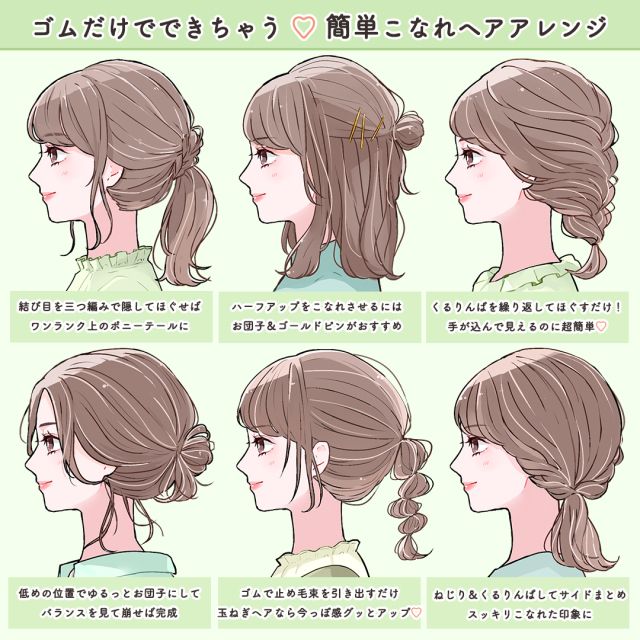 ゴムだけでできちゃう♡簡単こなれヘアアレンジ

結び目を三つ編みで隠してほぐせば
ワンランク上のポニーテールに

ハーフアップをこなれさせるには
お団子&ゴールドピンがおすすめ

くるりんぱを繰り返してほぐすだけ!
手が込んで見えるのに超簡単♡

低めの位置でゆるっとお団子にして
バランスを見て崩せば完成

ゴムで止め毛束を引き出すだけ
玉ねぎヘアなら今っぽ感グッとアップ♡

ねじり&くるりんぱしてサイドまとめ
スッキリこなれた印象に