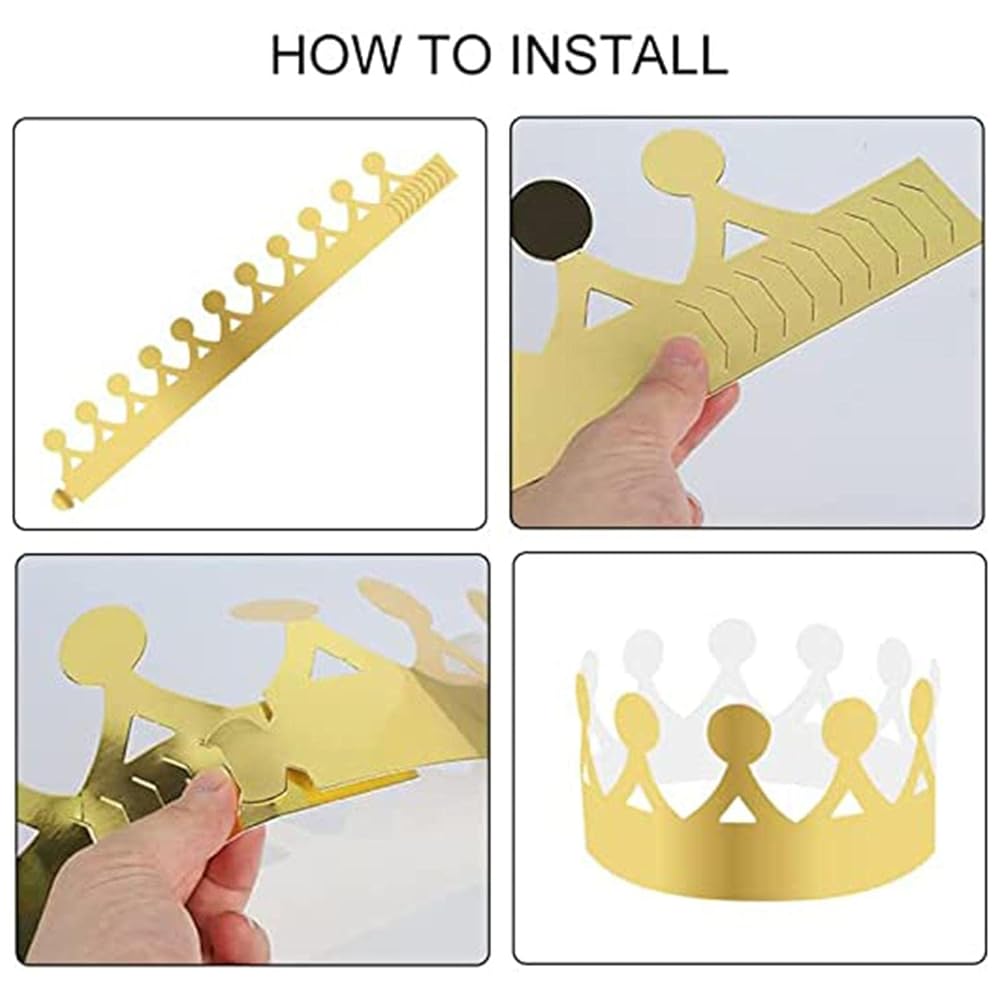 HOW TO INSTALL