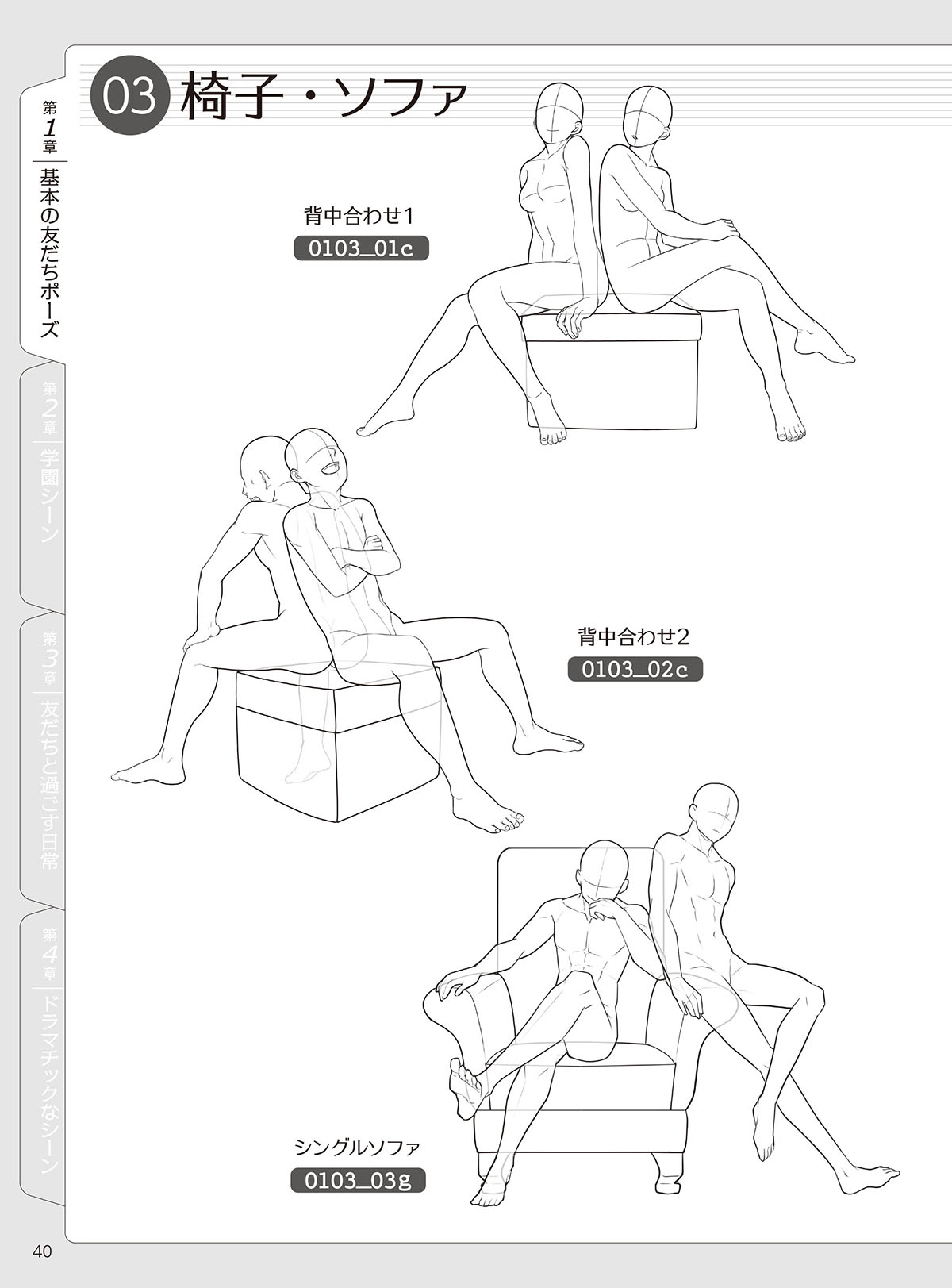 第1章 基本の友だちポーズ

第2章 学園シーン

第3章 友だちと過ごす日常

第4章 ドラマチックなシーン

03 椅子・ソファ

背中合わせ1
0103_01c

背中合わせ2
0103_02c

シングルソファ
0103_03g

40