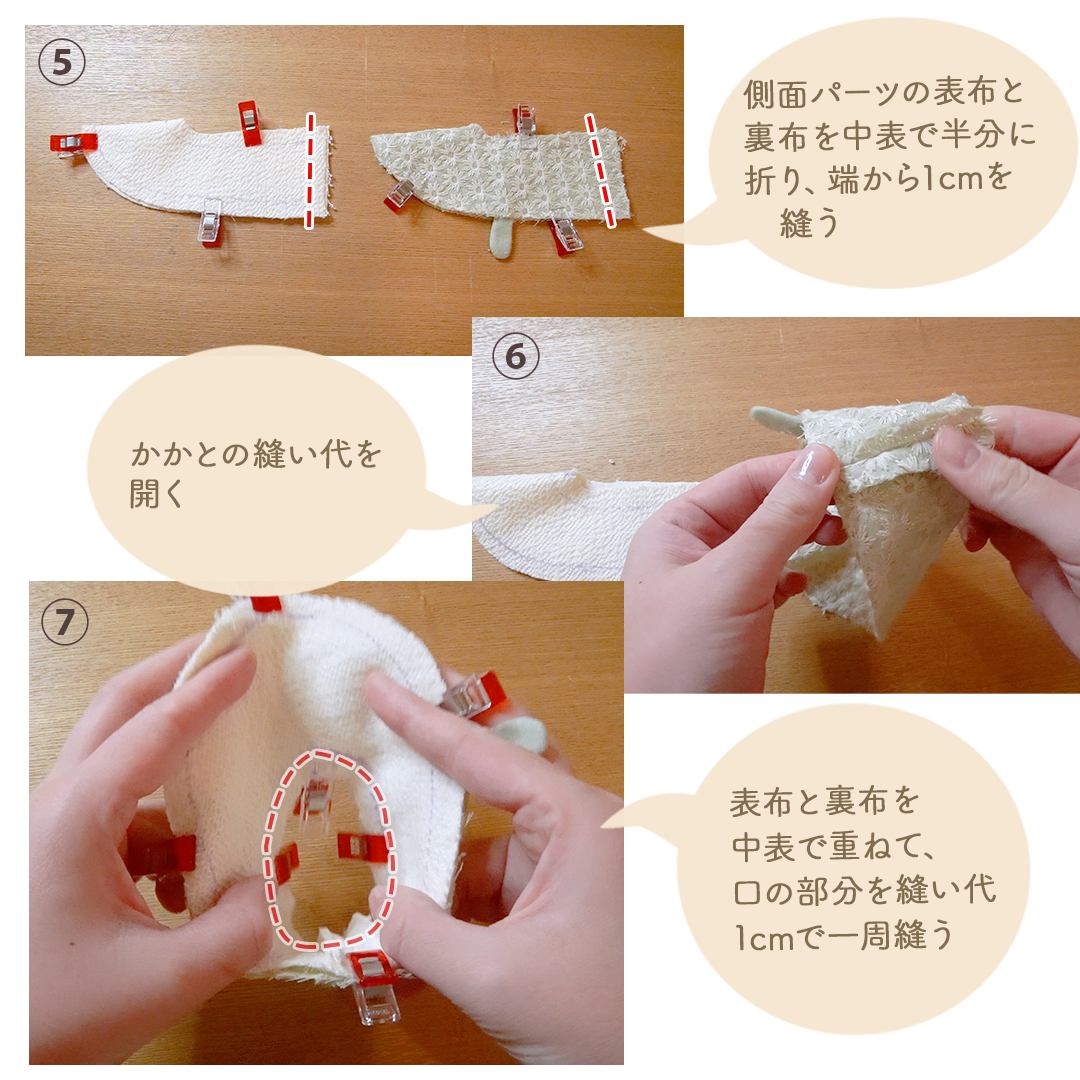 ⑤

側面パーツの表布と裏布を中表で半分に折り、端から1cmを縫う

⑥

かかとの縫い代を開く

⑦

表布と裏布を中表で重ねて、口の部分を縫い代1cmで一周縫う