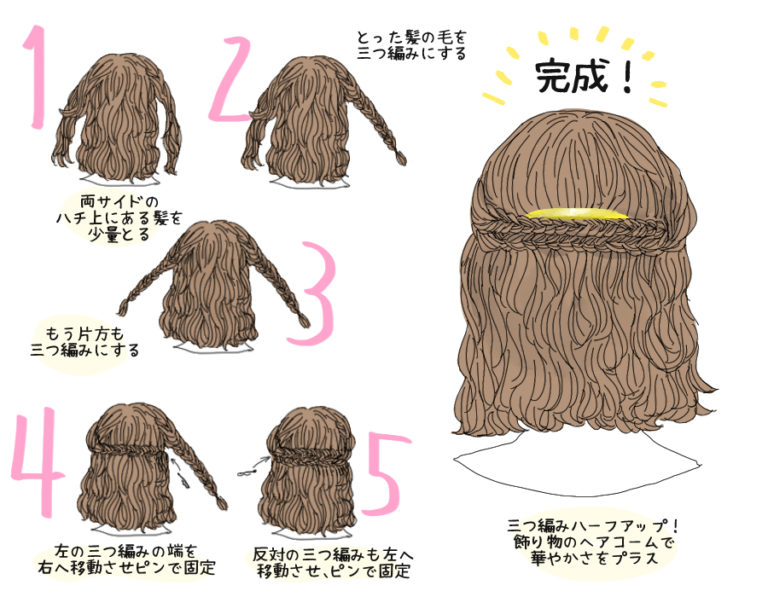 1

両サイドの
ハチ上にある髪を
少量とる

2

とった髪の毛を
三つ編みにする

3

もう片方も
三つ編みにする

4

左の三つ編みの端を
右へ移動させピンで固定

5

反対の三つ編みも左へ
移動させ、ピンで固定

完成！

三つ編みハーフアップ！
飾り物のヘアコームで
華やかさをプラス