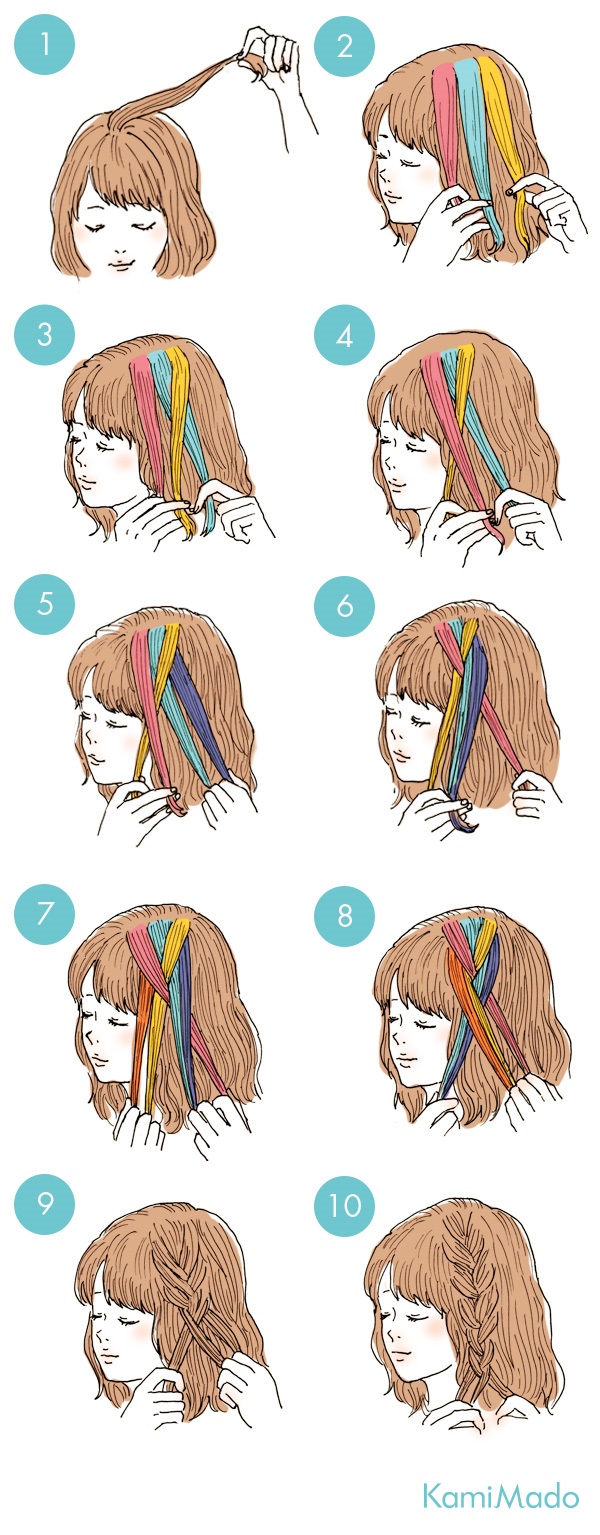 1
2
3
4
5
6
7
8
9
10
KamiMado