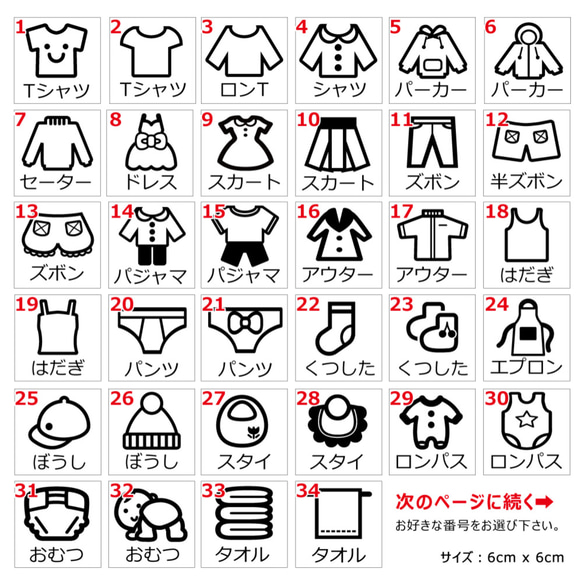 1 Tシャツ

2 Tシャツ

3 ロンT

4 シャツ

5 パーカー

6 パーカー

7 セーター

8 ドレス

9 スカート

10 スカート

11 ズボン

12 半ズボン

13 ズボン

14 パジャマ

15 パジャマ

16 アウター

17 アウター

18 はだぎ

19 はだぎ

20 パンツ

21 パンツ

22 くつした

23 くつした

24 エプロン

25 ぼうし

26 ぼうし

27 スタイ

28 スタイ

29 ロンパス

30 ロンパス

31 おむつ

32 おむつ

33 タオル

34 タオル

次のページに続く➡

お好きな番号をお選び下さい。

サイズ：6cm x 6cm