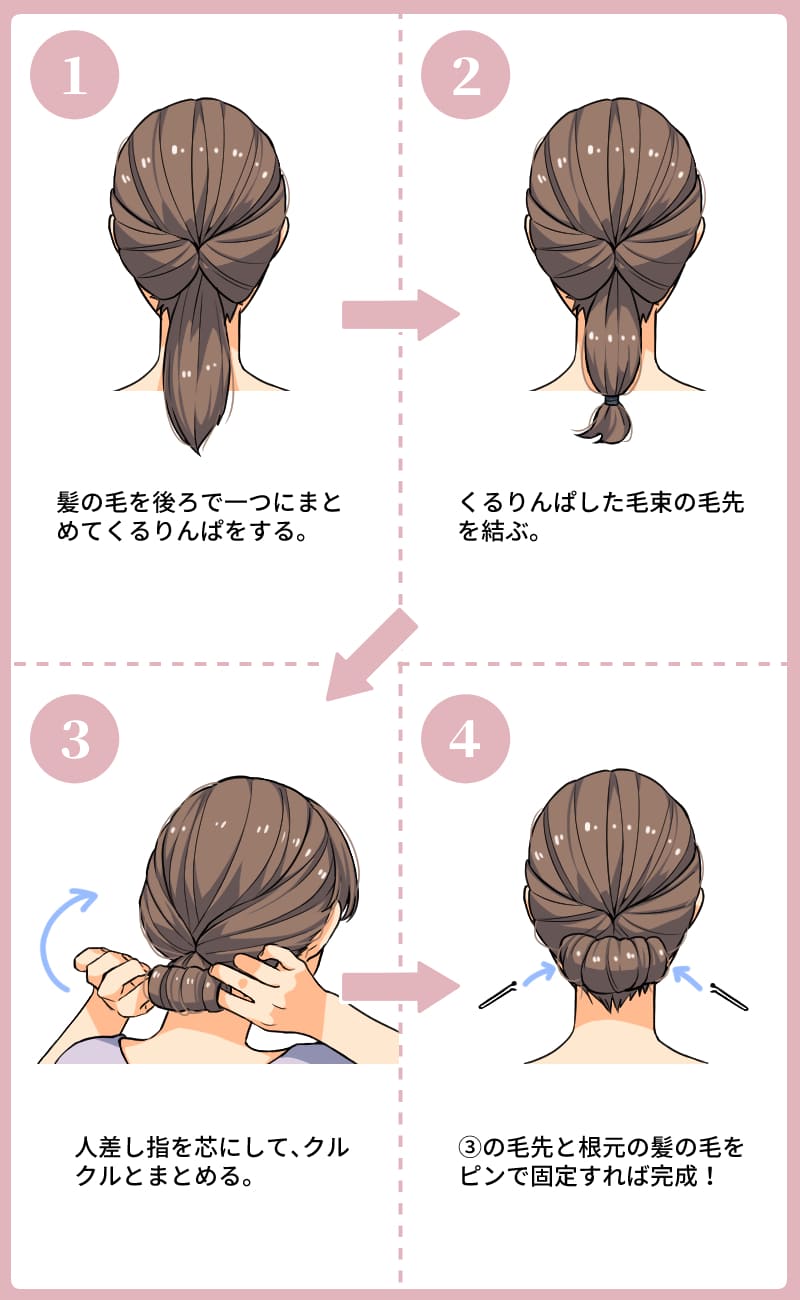 1

髪の毛を後ろで一つにまとめてくるりんぱをする。

2

くるりんぱした毛束の毛先を結ぶ。

3

人差し指を芯にして、クルクルとまとめる。

4

③の毛先と根元の髪の毛をピンで固定すれば完成！