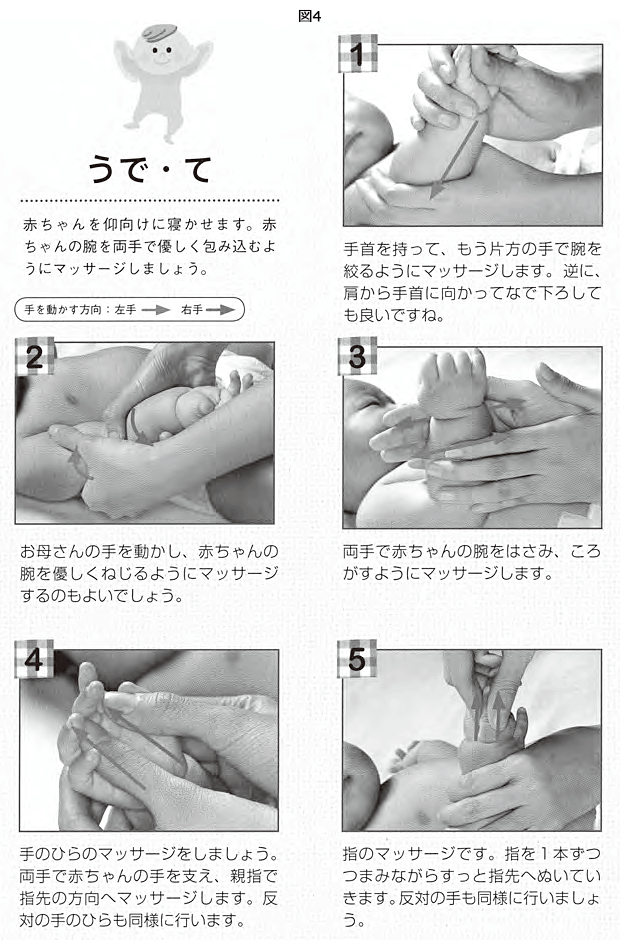 図4

うで・て

赤ちゃんを仰向けに寝かせます。赤ちゃんの腕を両手で優しく包み込むようにマッサージしましょう。

手を動かす方向：左手 → 右手 →

1

手首を持って、もう片方の手で腕を絞るようにマッサージします。逆に、肩から手首に向かってなで下ろしても良いですね。

2

お母さんの手を動かし、赤ちゃんの腕を優しくねじるようにマッサージするのもよいでしょう。

3

両手で赤ちゃんの腕をはさみ、ころがすようにマッサージします。

4

手のひらのマッサージをしましょう。両手で赤ちゃんの手を支え、親指で指先の方向へマッサージします。反対の手のひらも同様に行います。

5

指のマッサージです。指を1本ずつつまみながらすっと指先へぬいていきます。反対の手も同様に行いましょう。