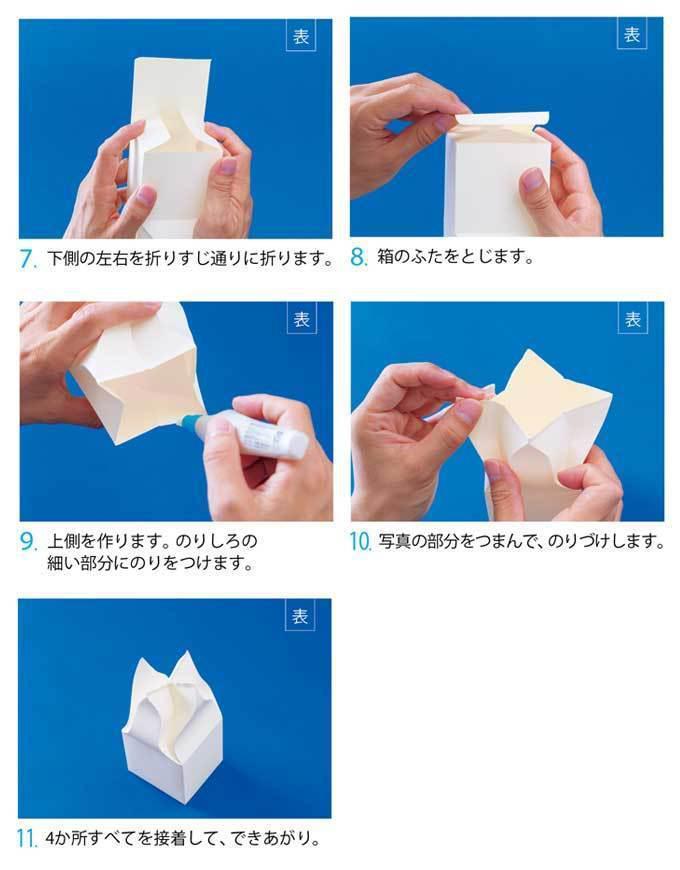 表

7. 下側の左右を折りすじ通りに折ります。

表

8. 箱のふたをとじます。

表

9. 上側を作ります。のりしろの細い部分にのりをつけます。

表

10. 写真の部分をつまんで、のりづけします。

表

11. 4か所すべてを接着して、できあがり。