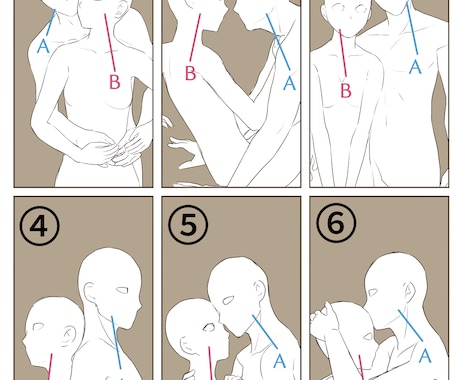 A
B
B
A
B
A
④
⑤
A
⑥
A