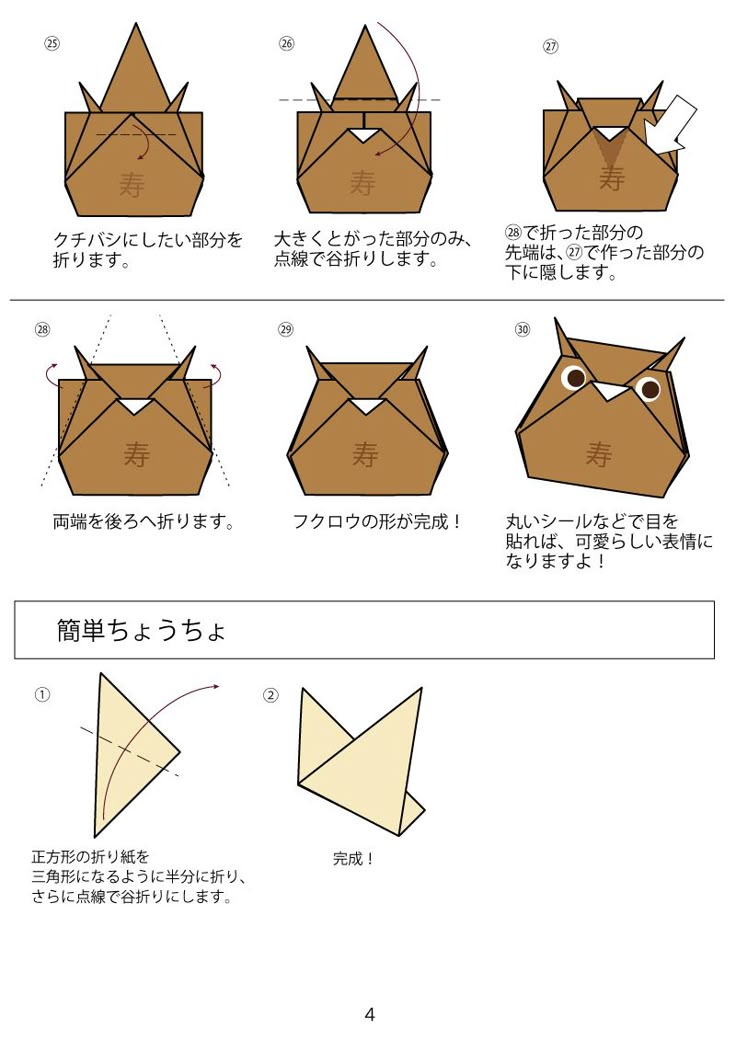 ㉕

寿

クチバシにしたい部分を折ります。

㉖

寿

大きくとがった部分のみ、点線で谷折りします。

㉗

寿

㉘で折った部分の先端は、㉗で作った部分の下に隠します。

㉘

寿

両端を後ろへ折ります。

㉙

寿

フクロウの形が完成！

㉚

寿

丸いシールなどで目を貼れば、可愛らしい表情になりますよ！

簡単ちょうちょ

①

正方形の折り紙を三角形になるように半分に折り、さらに点線で谷折りにします。

②

完成！

4