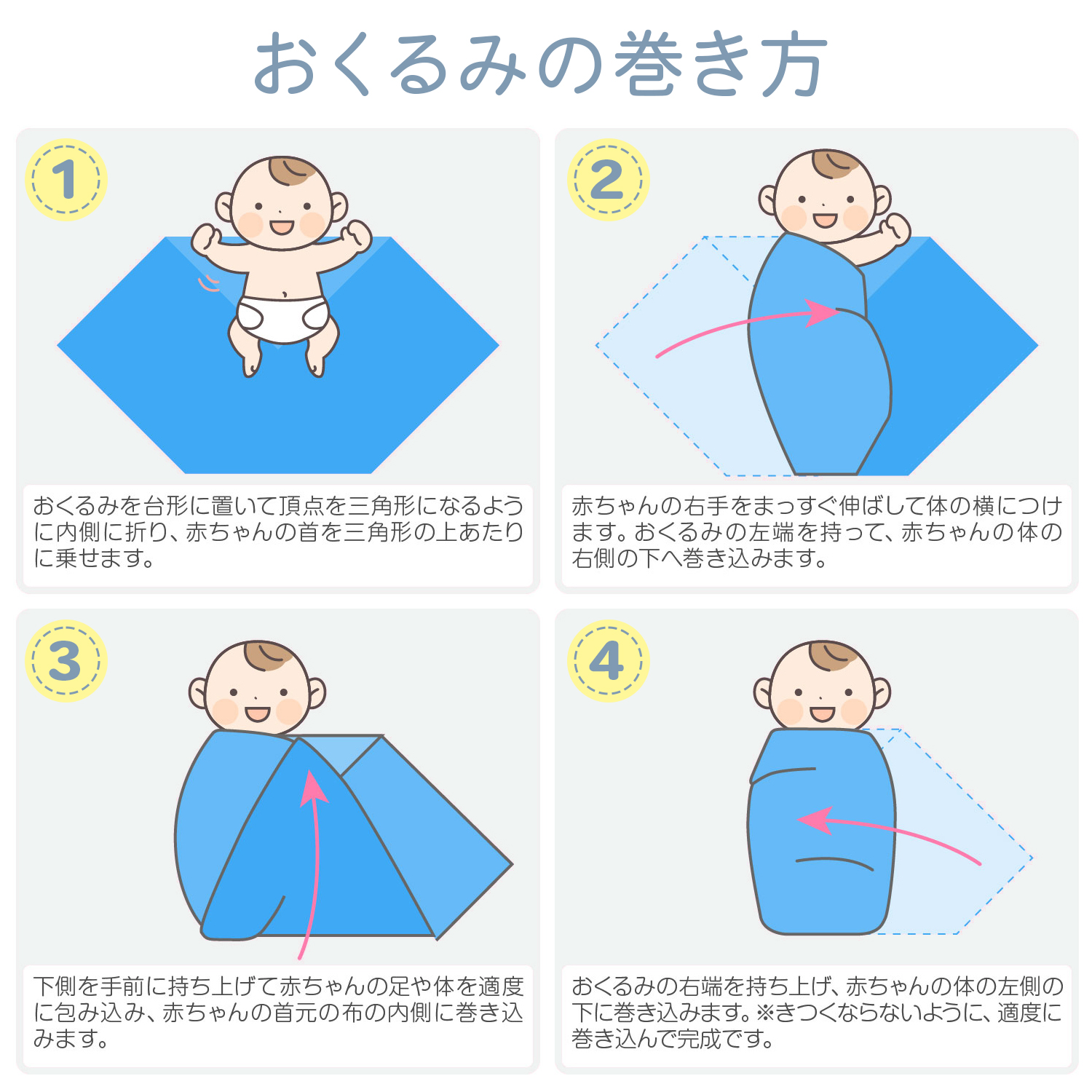 おくるみの巻き方

1

おくるみを台形に置いて頂点を三角形になるように内側に折り、赤ちゃんの首を三角形の上あたりに乗せます。

2

赤ちゃんの右手をまっすぐ伸ばして体の横につけます。おくるみの左端を持って、赤ちゃんの体の右側の下へ巻き込みます。

3

下側を手前に持ち上げて赤ちゃんの足や体を適度に包み込み、赤ちゃんの首元の布の内側に巻き込みます。

4

おくるみの右端を持ち上げ、赤ちゃんの体の左側の下に巻き込みます。※きつくならないように、適度に巻き込んで完成です。