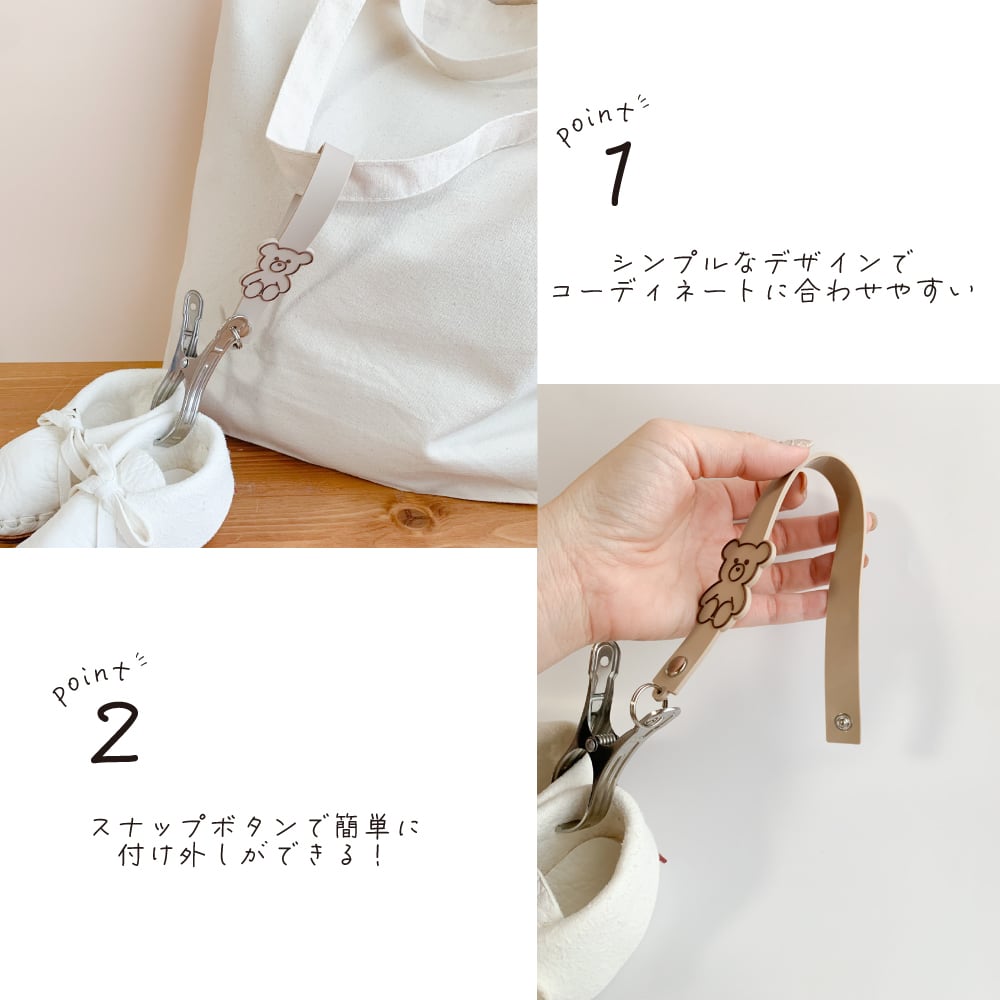 point 1

シンプルなデザインで
コーディネートに合わせやすい

point 2

スナップボタンで簡単に
付け外しができる！