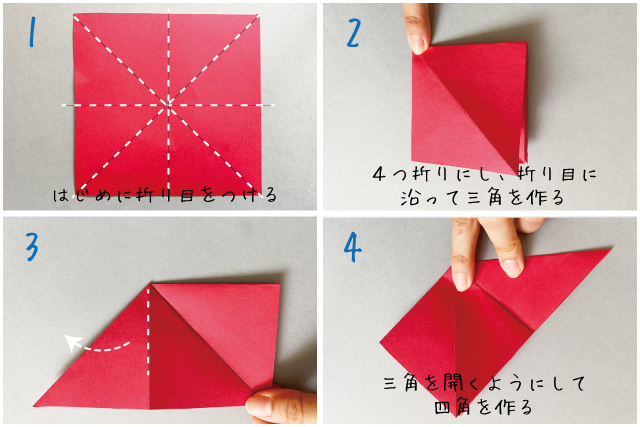 1
はじめに折り目をつける

2
4つ折りにし、折り目に沿って三角を作る

3

4
三角を開くようにして四角を作る