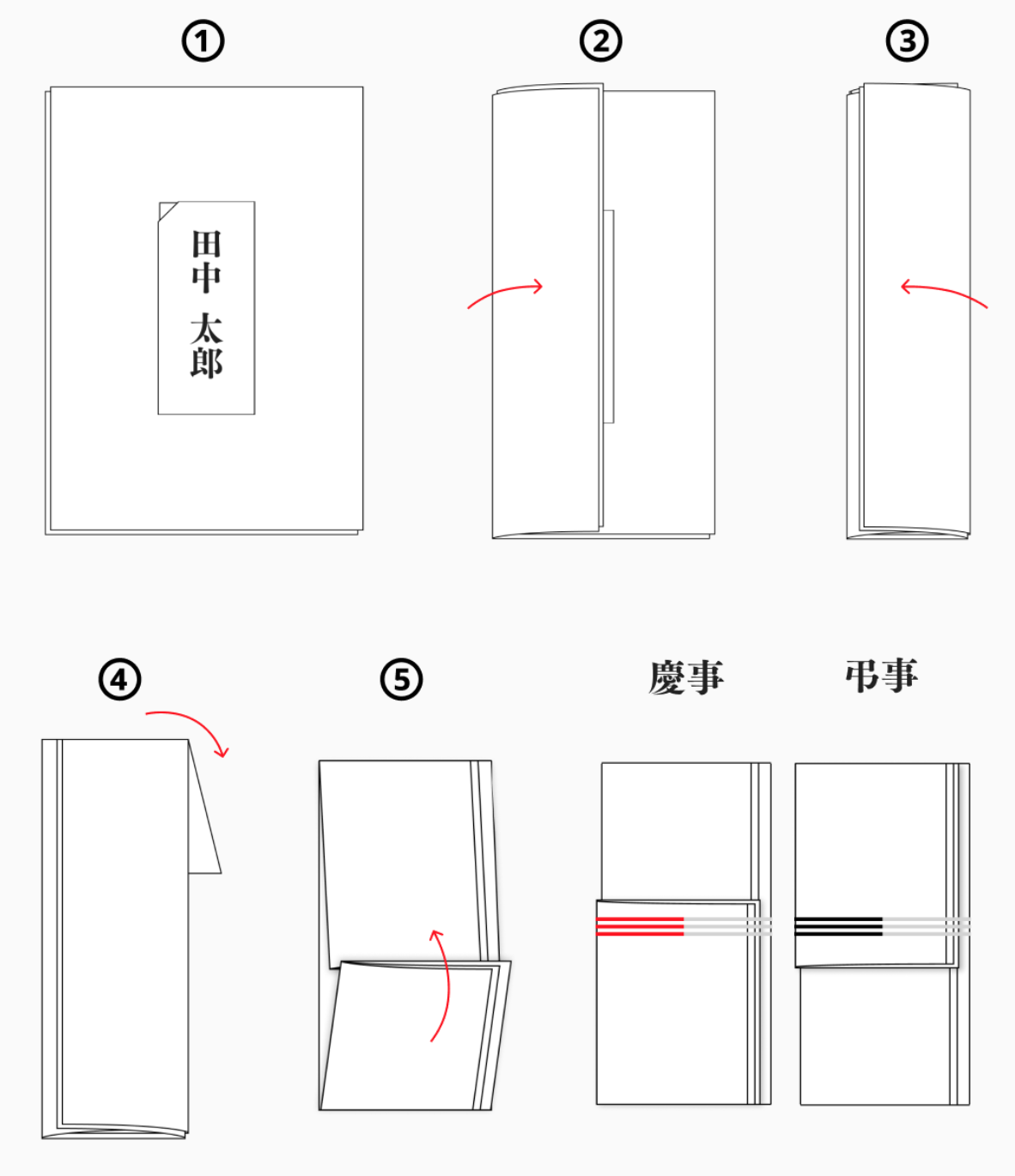 ①

田中 太郎

②

③

④

⑤

慶事

弔事