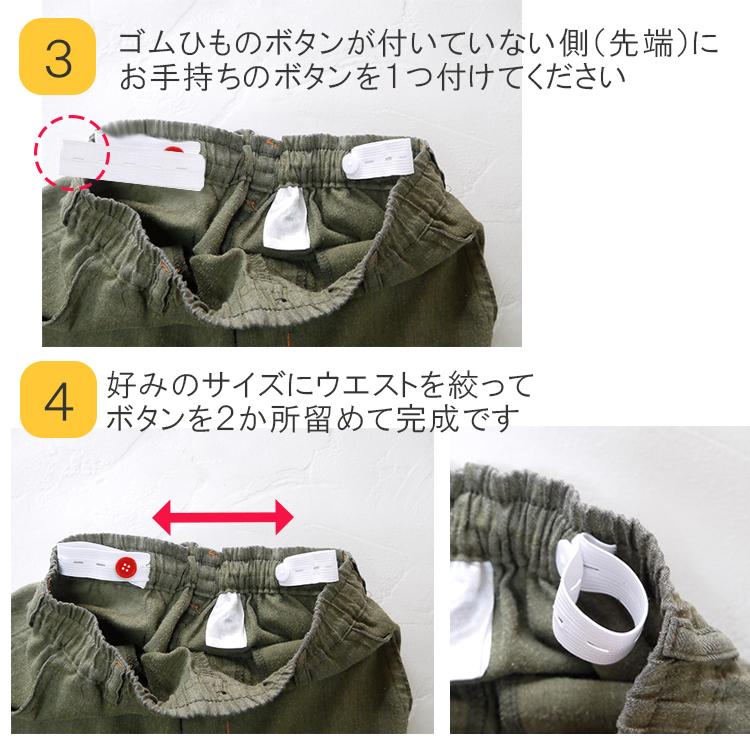 3

ゴムひものボタンが付いていない側(先端)にお手持ちのボタンを1つ付けてください

4

好みのサイズにウエストを絞ってボタンを2か所留めて完成です