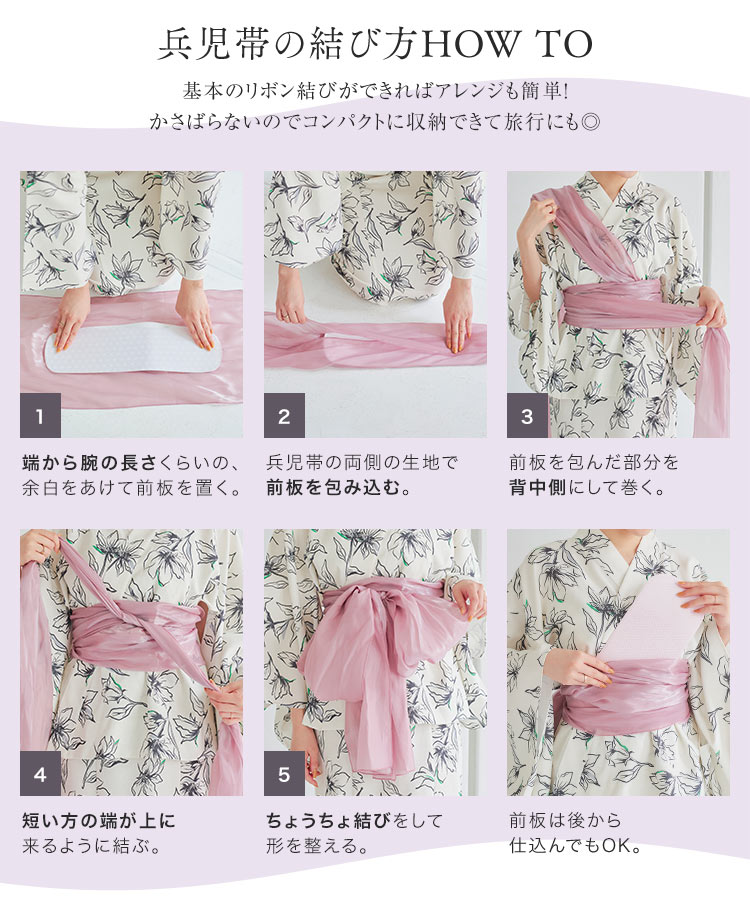 兵児帯の結び方HOW TO

基本のリボン結びができればアレンジも簡単!
かさばらないのでコンパクトに収納できて旅行にも◎

1

端から腕の長さくらいの、余白をあけて前板を置く。

2

兵児帯の両側の生地で前板を包み込む。

3

前板を包んだ部分を背中側にして巻く。

4

短い方の端が上に来るように結ぶ。

5

ちょうちょ結びをして形を整える。

前板は後から仕込んでもOK。