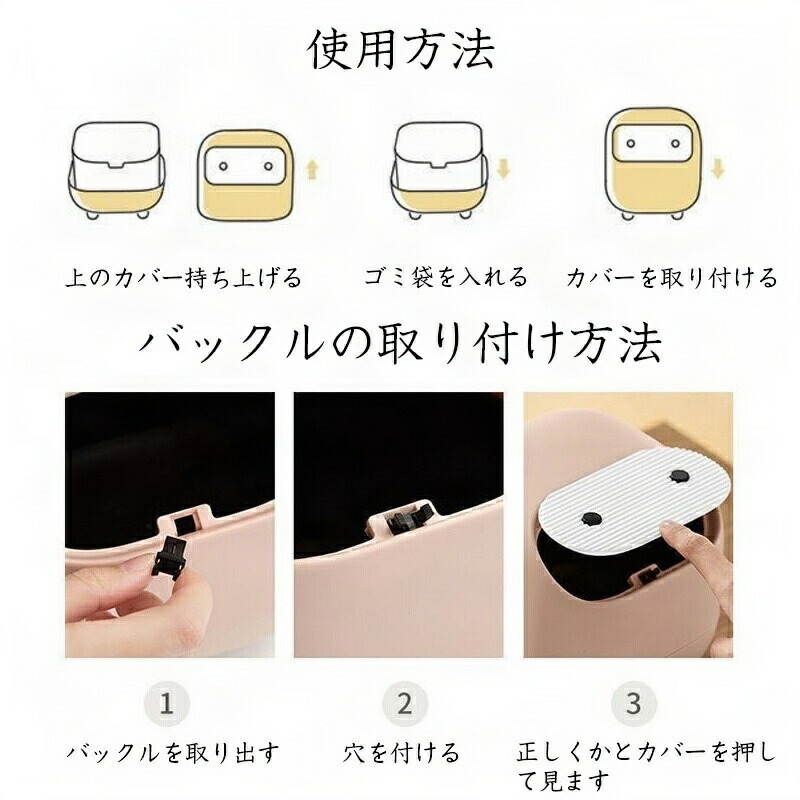 使用方法

上のカバー持ち上げる

ゴミ袋を入れる

カバーを取り付ける

バックルの取り付け方法

1

バックルを取り出す

2

穴を付ける

3

正しくかとカバーを押して見ます