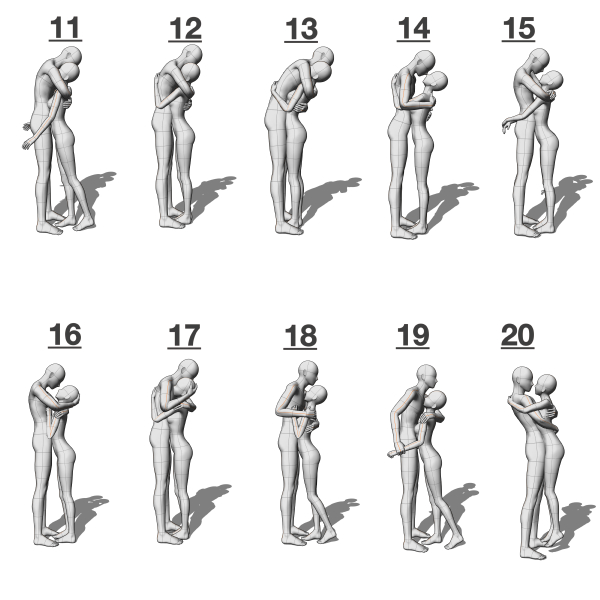 11 12 13 14 15

16 17 18 19 20