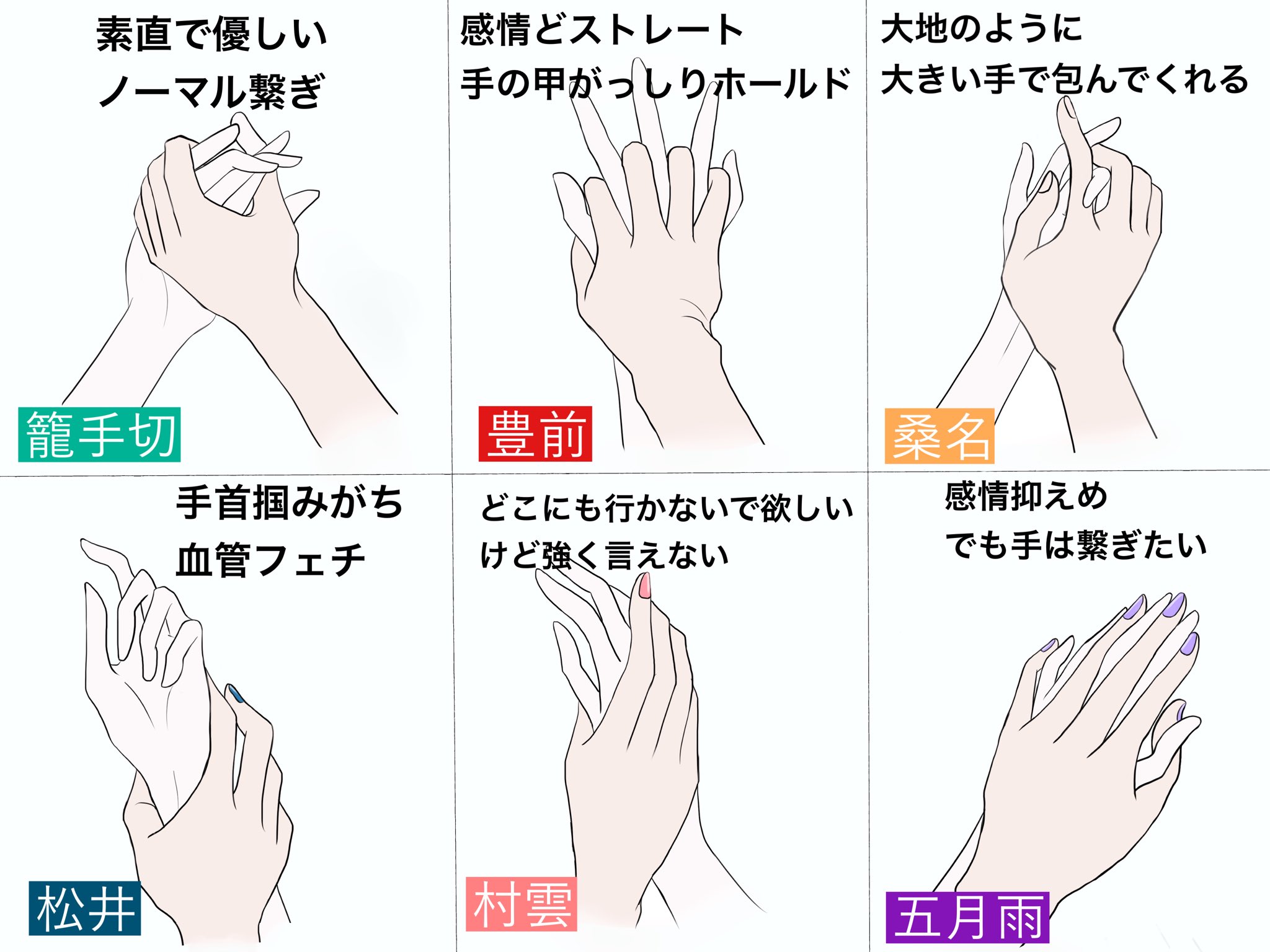 素直で優しい
ノーマル繋ぎ

籠手切

感情どストレート
手の甲がっしりホールド

豊前

大地のように
大きい手で包んでくれる

桑名

手首掴みがち
血管フェチ

松井

どこにも行かないで欲しい
けど強く言えない

村雲

感情抑えめ
でも手は繋ぎたい

五月雨