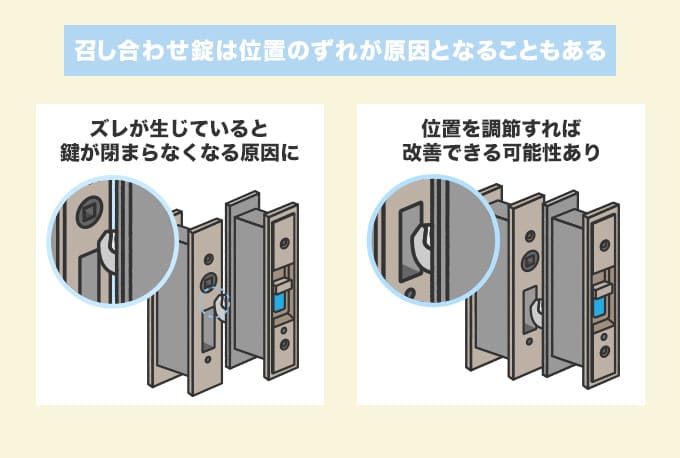 召し合わせ錠は位置のずれが原因となることもある

ズレが生じていると
鍵が閉まらなくなる原因に

位置を調節すれば
改善できる可能性あり