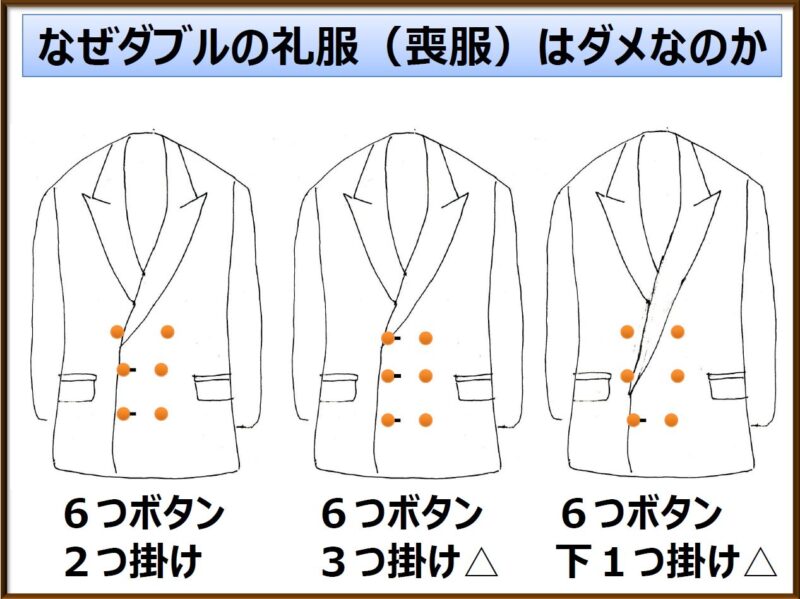 なぜダブルの礼服（喪服）はダメなのか

６つボタン
２つ掛け

６つボタン
３つ掛け△

６つボタン
下１つ掛け△