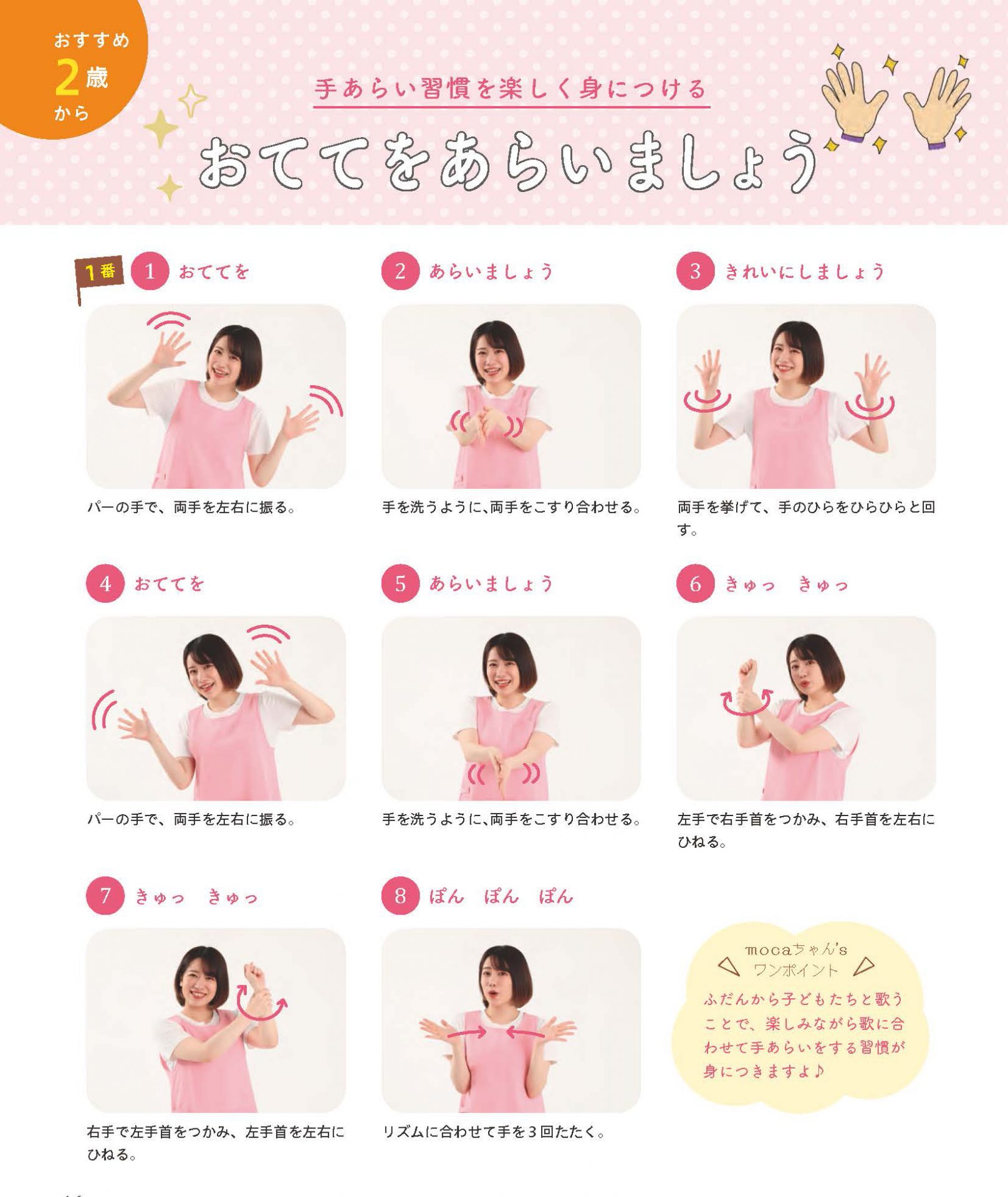 おすすめ
2歳
から

手あらい習慣を楽しく身につける
おててをあらいましょう

1番
1 おててを

パーの手で、両手を左右に振る。

2 あらいましょう

手を洗うように、両手をこすり合わせる。

3 きれいにしましょう

両手を挙げて、手のひらをひらひらと回す。

4 おててを

パーの手で、両手を左右に振る。

5 あらいましょう

手を洗うように、両手をこすり合わせる。

6 きゅっ きゅっ

左手で右手首をつかみ、右手首を左右にひねる。

7 きゅっ きゅっ

右手で左手首をつかみ、左手首を左右にひねる。

8 ぽん ぽん ぽん

リズムに合わせて手を３回たたく。

mocaちゃん's
ワンポイント
ふだんから子どもたちと歌うことで、楽しみながら歌に合わせて手あらいをする習慣が身につきますよ♪