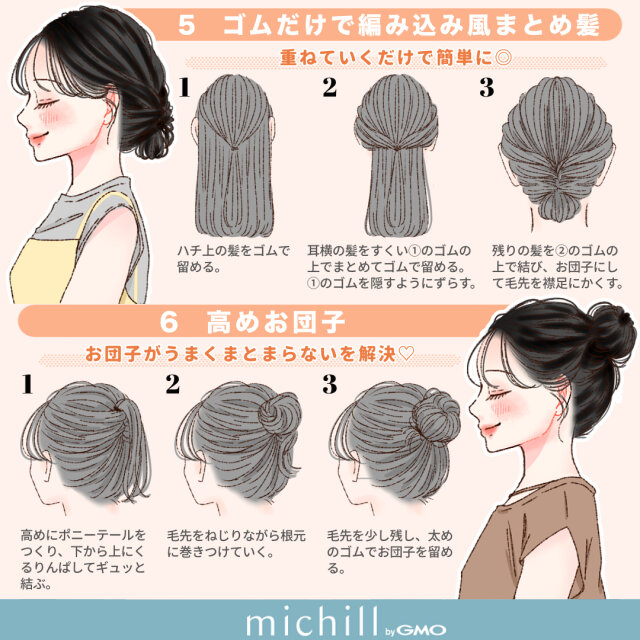 5　ゴムだけで編み込み風まとめ髪

重ねていくだけで簡単に◎

1

ハチ上の髪をゴムで留める。

2

耳横の髪をすくい①のゴムの上でまとめてゴムで留める。①のゴムを隠すようにずらす。

3

残りの髪を②のゴムの上で結び、お団子にして毛先を襟足にかくす。

6　高めお団子

お団子がうまくまとまらないを解決♡

1

高めにポニーテールをつくり、下から上にくるりんぱしてギュッと結ぶ。

2

毛先をねじりながら根元に巻きつけていく。

3

毛先を少し残し、太めのゴムでお団子を留める。

michill by GMO