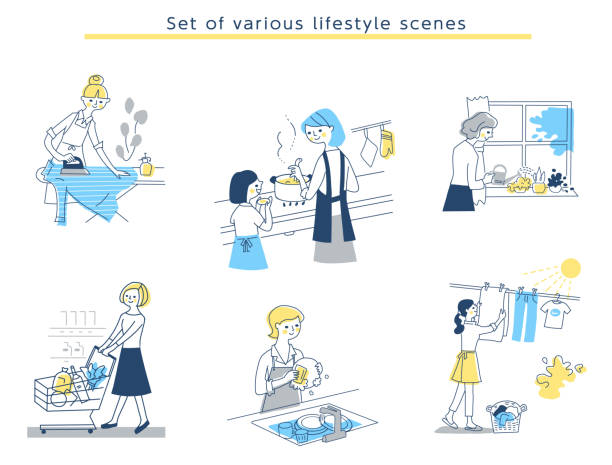 Set of various lifestyle scenes