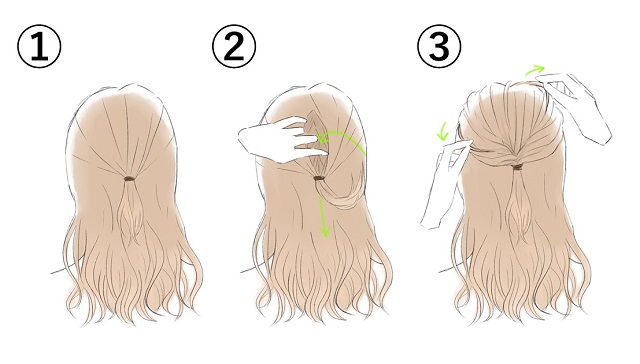 ①

②

③