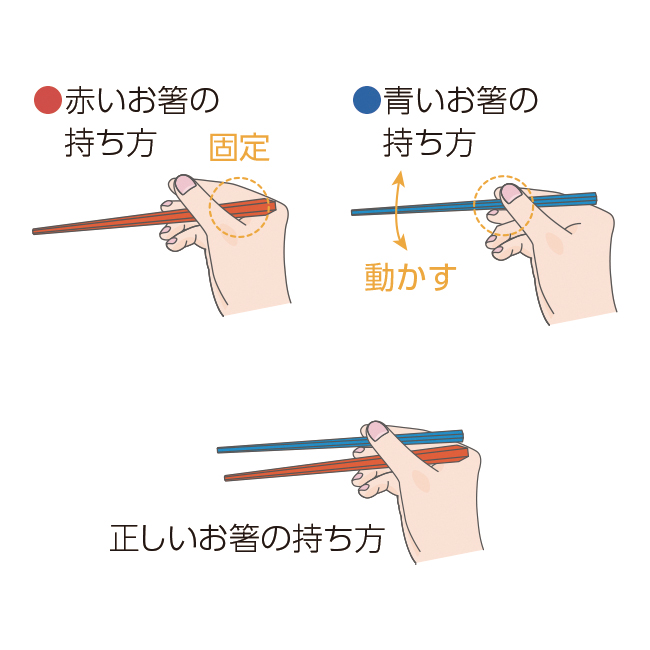 ●赤いお箸の持ち方

固定

●青いお箸の持ち方

動かす

正しいお箸の持ち方