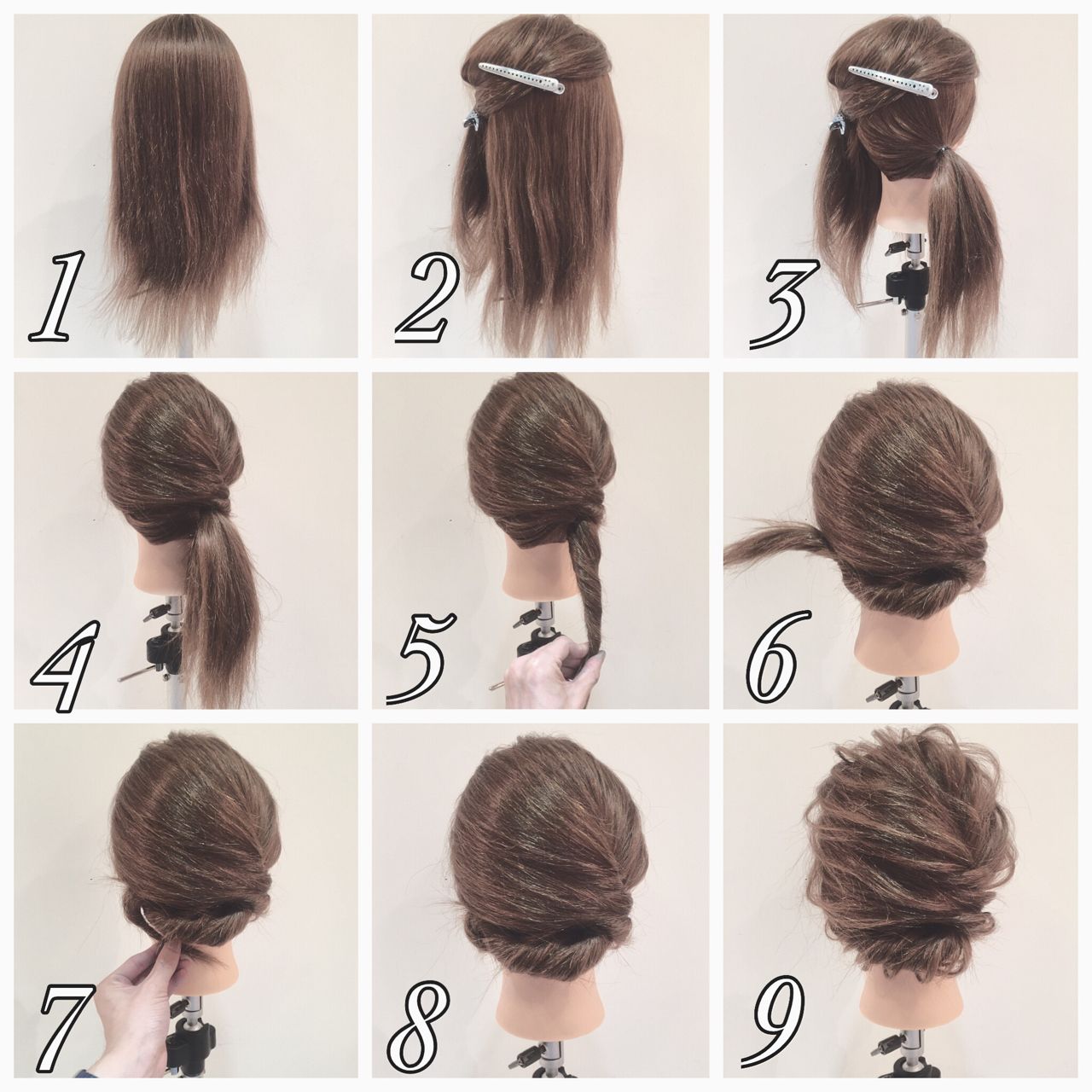 1

2

3

4

5

6

7

8

9