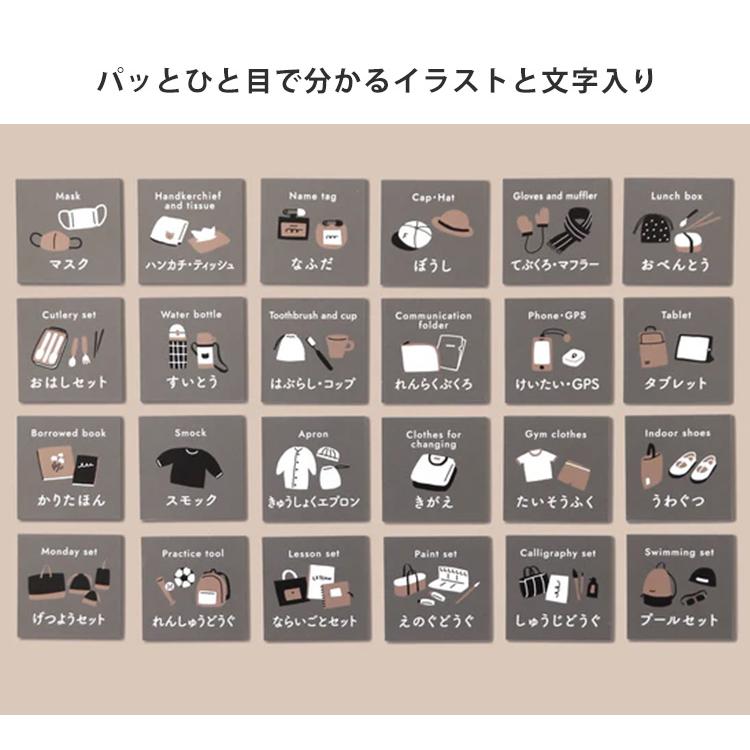 パッとひと目で分かるイラストと文字入り

Mask
マスク

Handkerchief and tissue
ハンカチ・ティッシュ

Name tag
なふだ

Cap・Hat
ぼうし

Gloves and muffler
てぶくろ・マフラー

Lunch box
おべんとう

Cutlery set
おはしセット

Water bottle
すいとう

Toothbrush and cup
はぶらし・コップ

Communication folder
れんらくぶくろ

Phone・GPS
けいたい・GPS

Tablet
タブレット

Borrowed book
かりたほん

Smock
スモック

Apron
きゅうしょくエプロン

Clothes for changing
きがえ

Gym clothes
たいそうふく

Indoor shoes
うわぐつ

Monday set
げつようセット

Practice tool
れんしゅうどうぐ

Lesson set
ならいごとセット

Paint set
えのぐどうぐ

Calligraphy set
しゅうじどうぐ

Swimming set
プールセット