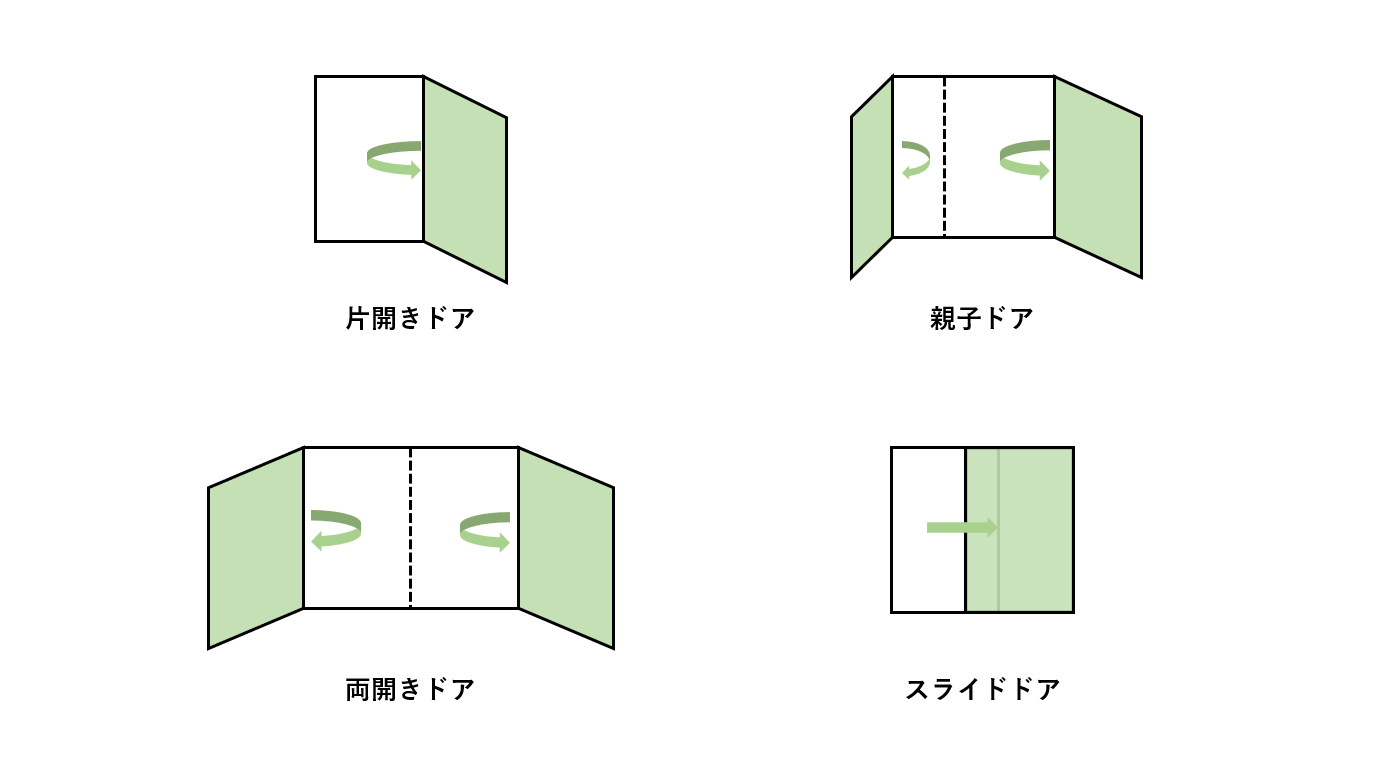 片開きドア

親子ドア

両開きドア

スライドドア