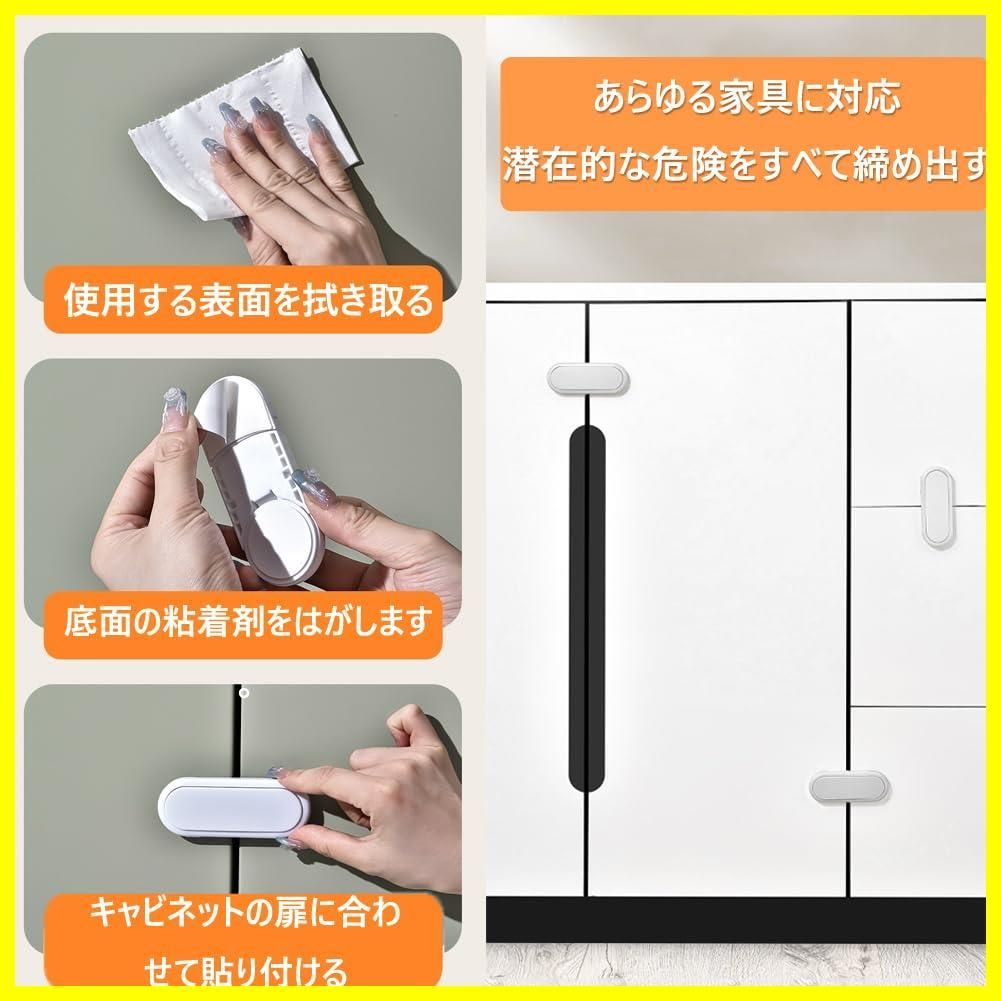 使用する表面を拭き取る

底面の粘着剤をはがします

キャビネットの扉に合わせて貼り付ける

あらゆる家具に対応
潜在的な危険をすべて締め出す