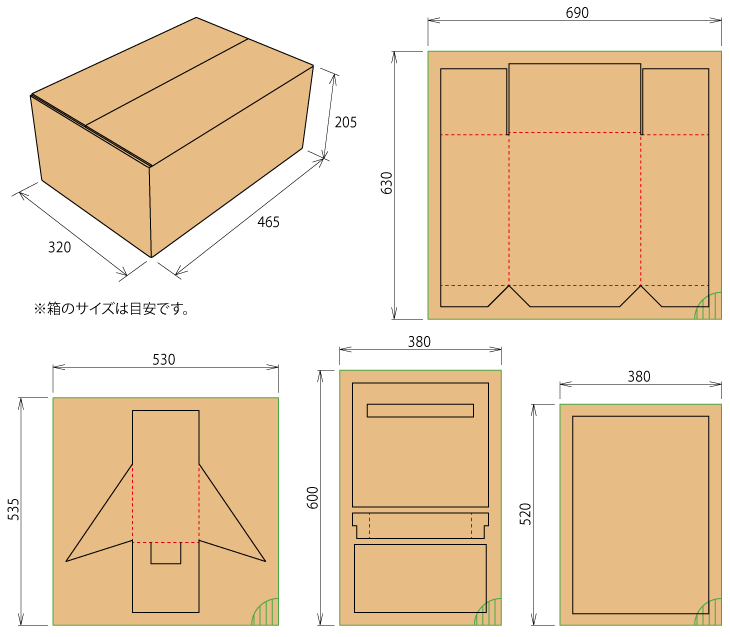 205

465

320

※箱のサイズは目安です。

690

630

530

535

380

600

380

520