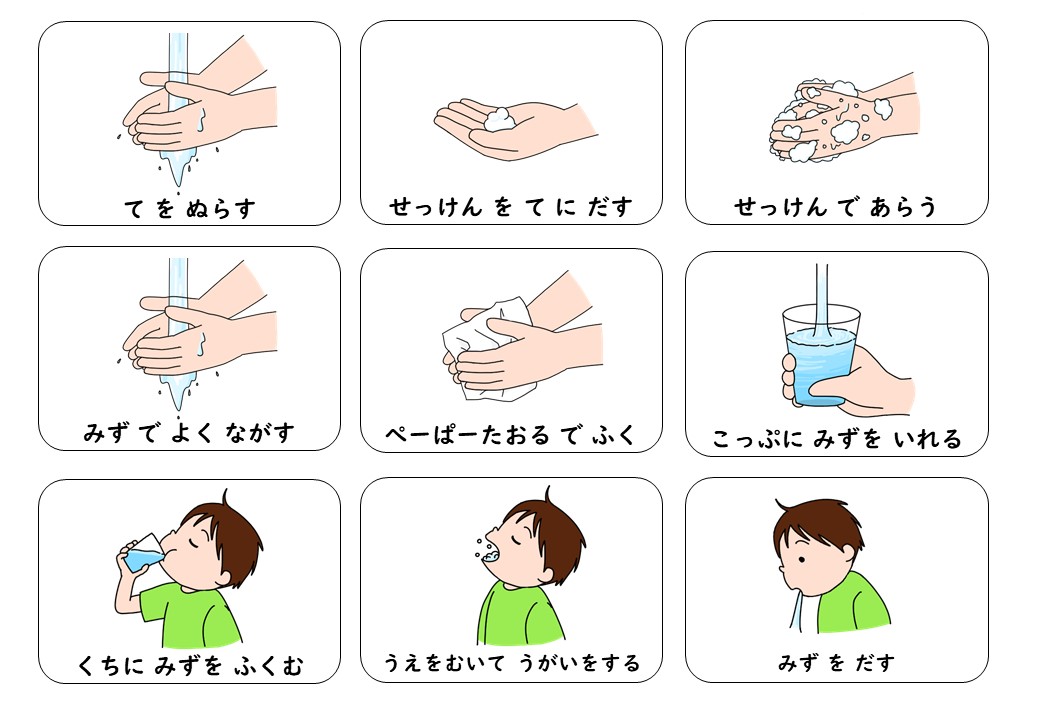 て を ぬらす

せっけん を て に だす

せっけん で あらう

みず で よく ながす

ぺーぱーたおる で ふく

こっぷに みずを いれる

くちに みずを ふくむ

うえをむいて うがいをする

みず を だす