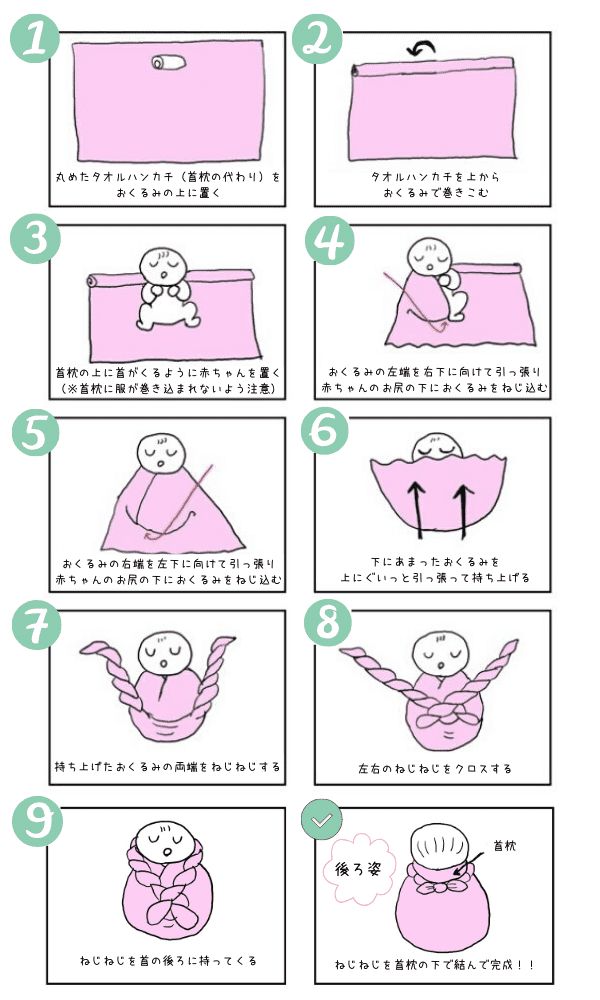 1

丸めたタオルハンカチ（首枕の代わり）をおくるみの上に置く

2

タオルハンカチを上からおくるみで巻きこむ

3

首枕の上に首がくるように赤ちゃんを置く（※首枕に服が巻き込まれないよう注意）

4

おくるみの左端を右下に向けて引っ張り赤ちゃんのお尻の下におくるみをねじ込む

5

おくるみの右端を左下に向けて引っ張り赤ちゃんのお尻の下におくるみをねじ込む

6

下にあまったおくるみを上にぐいっと引っ張って持ち上げる

7

持ち上げたおくるみの両端をねじねじする

8

左右のねじねじをクロスする

9

ねじねじを首の後ろに持ってくる

後ろ姿

首枕

ねじねじを首枕の下で結んで完成！！