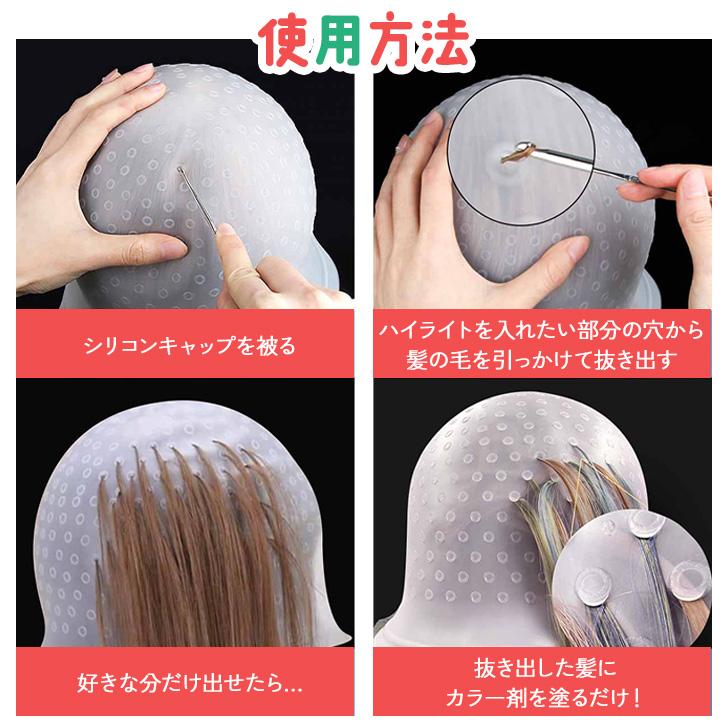 使用方法

シリコンキャップを被る

ハイライトを入れたい部分の穴から髪の毛を引っかけて抜き出す

好きな分だけ出せたら…

抜き出した髪にカラー剤を塗るだけ！