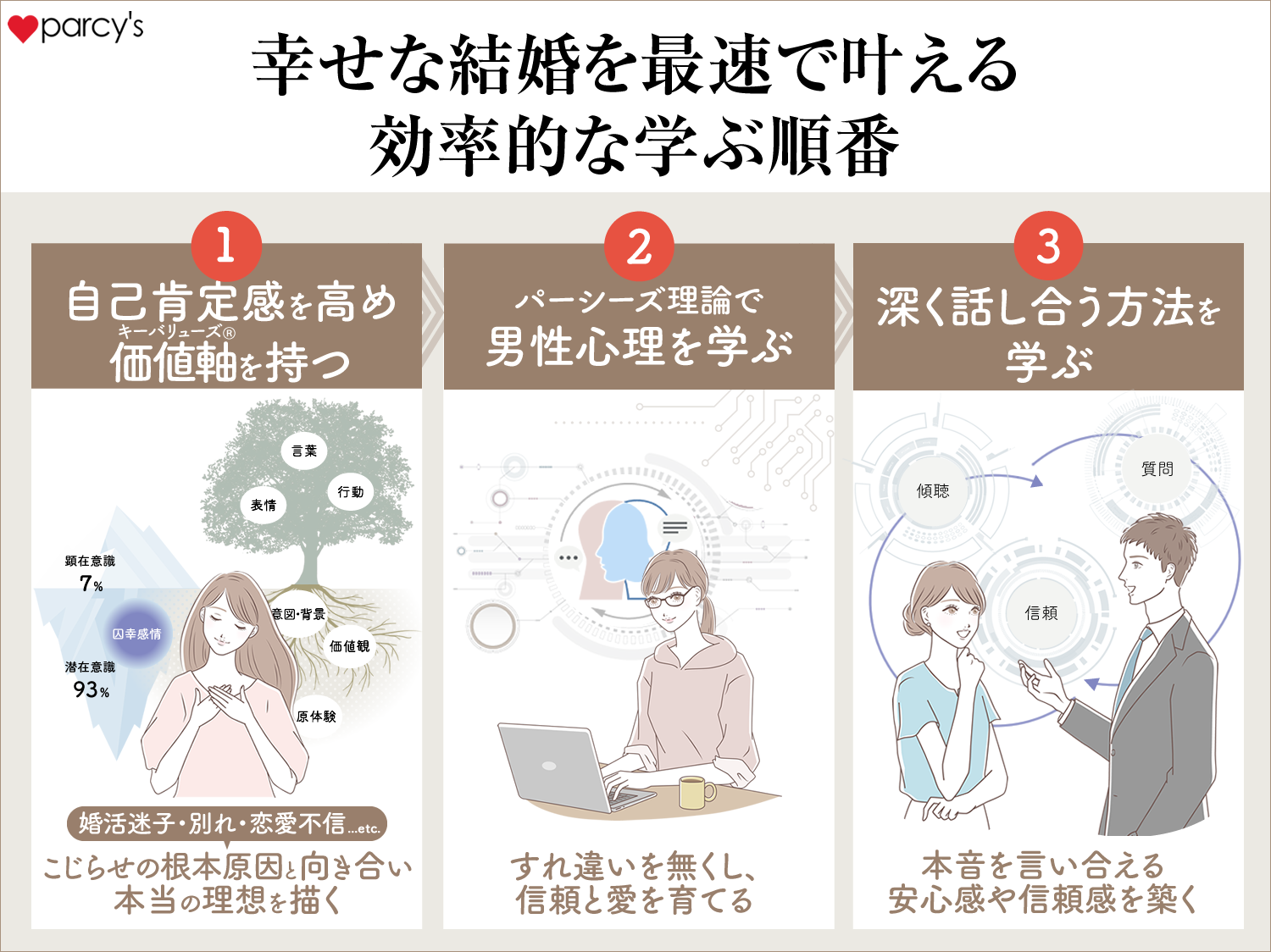 parcy's

幸せな結婚を最速で叶える
効率的な学ぶ順番

1
自己肯定感を高め
キーバリューズ®
価値軸を持つ

言葉
表情
行動
顕在意識
7%
囚幸感情
潜在意識
93%
意図・背景
価値観
原体験

婚活迷子・別れ・恋愛不信…etc.
こじらせの根本原因と向き合い
本当の理想を描く

2
パーシーズ理論で
男性心理を学ぶ

すれ違いを無くし、
信頼と愛を育てる

3
深く話し合う方法を
学ぶ

傾聴
質問
信頼

本音を言い合える
安心感や信頼感を築く