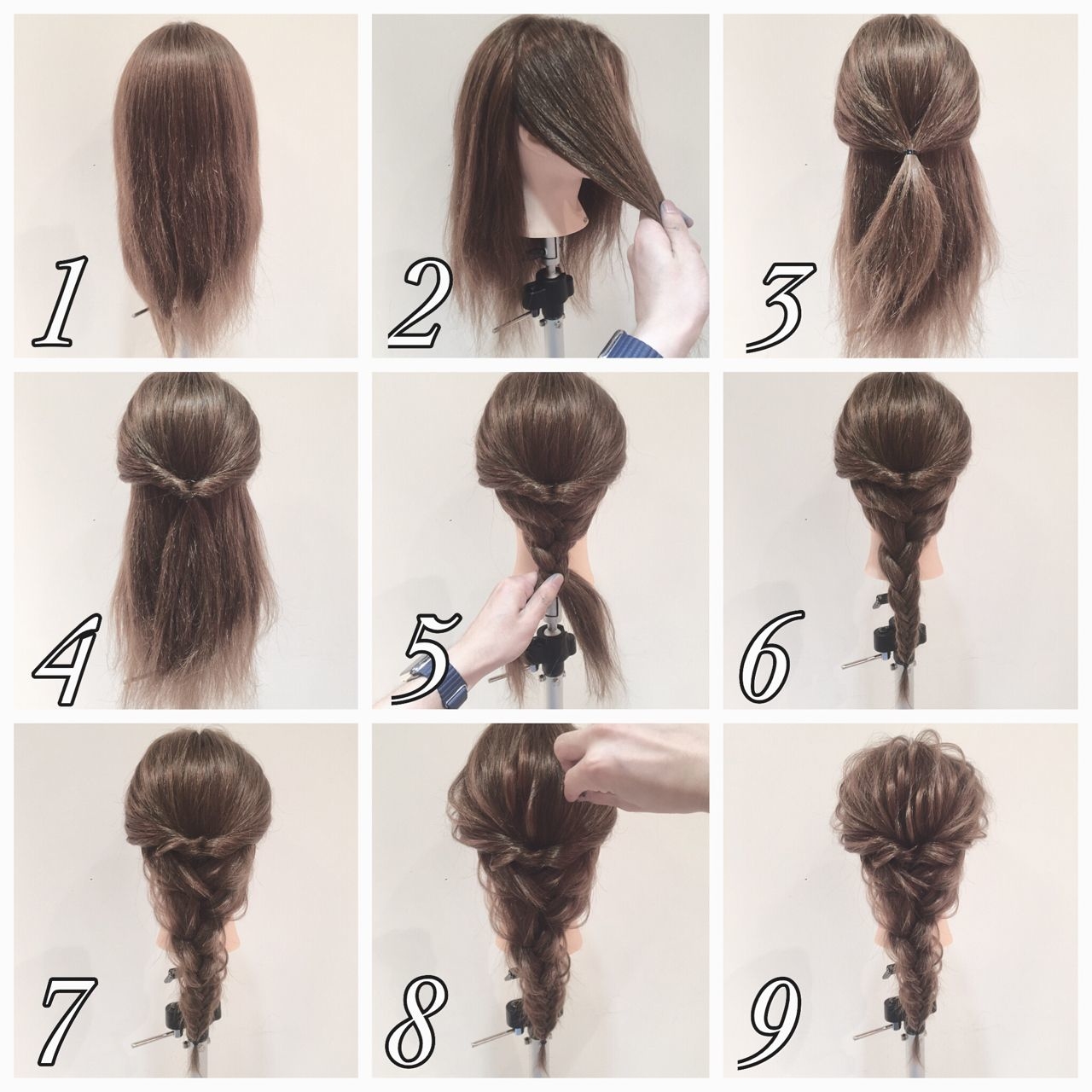 1
2
3
4
5
6
7
8
9