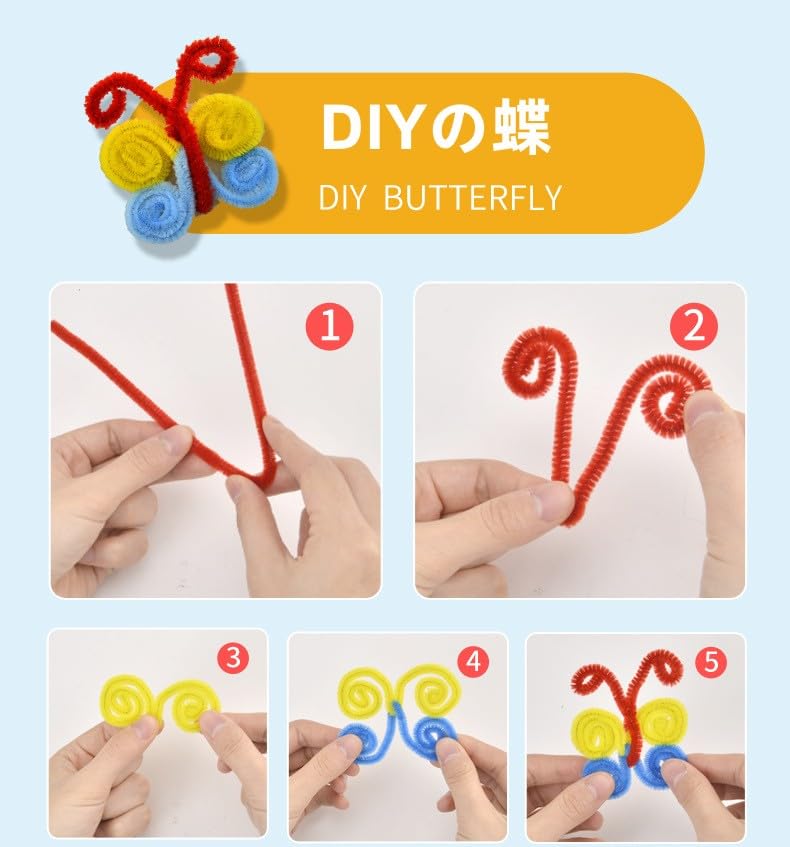 DIYの蝶
DIY BUTTERFLY

1

2

3

4

5